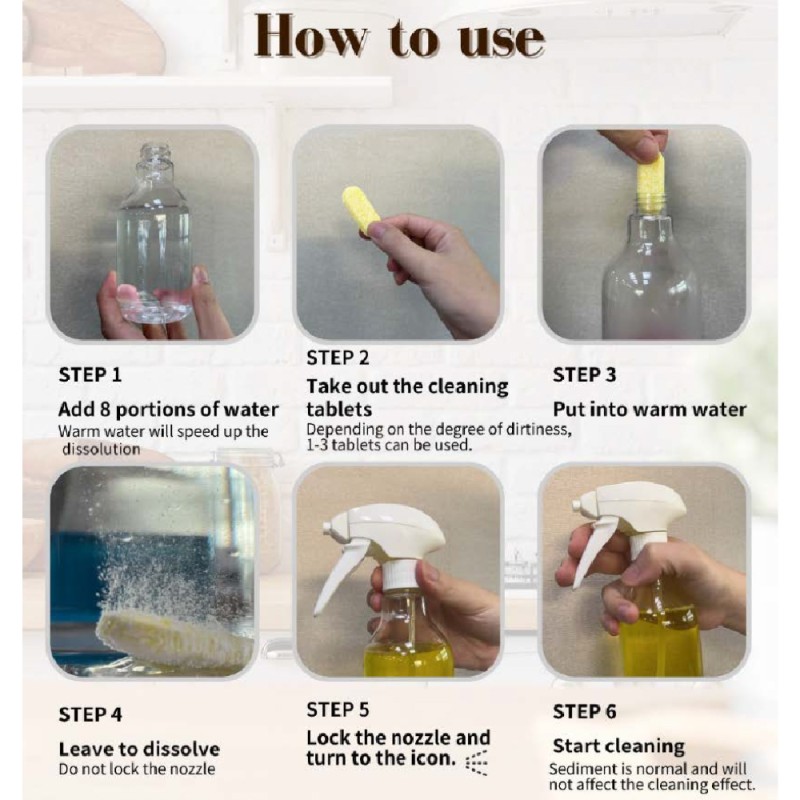 How to use

STEP 1

Add 8 portions of water

Warm water will speed up the dissolution

STEP 2

Take out the cleaning tablets

Depending on the degree of dirtiness, 1-3 tablets can be used.

STEP 3

Put into warm water

STEP 4

Leave to dissolve

Do not lock the nozzle

STEP 5

Lock the nozzle and turn to the icon.

STEP 6

Start cleaning

Sediment is normal and will not affect the cleaning effect.