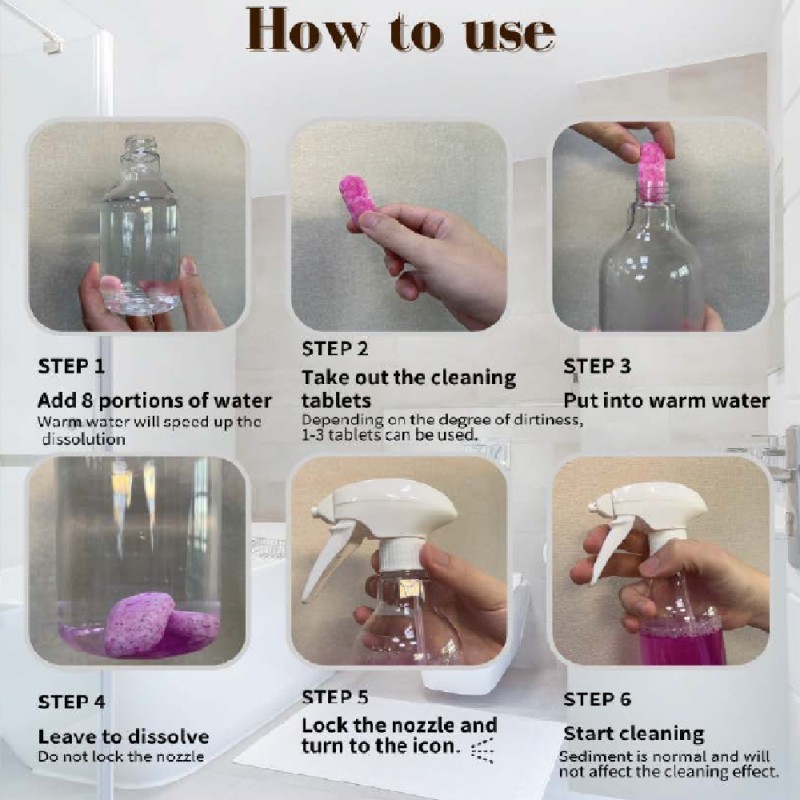 How to use

STEP 1
Add 8 portions of water
Warm water will speed up the dissolution

STEP 2
Take out the cleaning tablets
Depending on the degree of dirtiness, 1-3 tablets can be used.

STEP 3
Put into warm water

STEP 4
Leave to dissolve
Do not lock the nozzle

STEP 5
Lock the nozzle and turn to the icon.

STEP 6
Start cleaning
Sediment is normal and will not affect the cleaning effect.