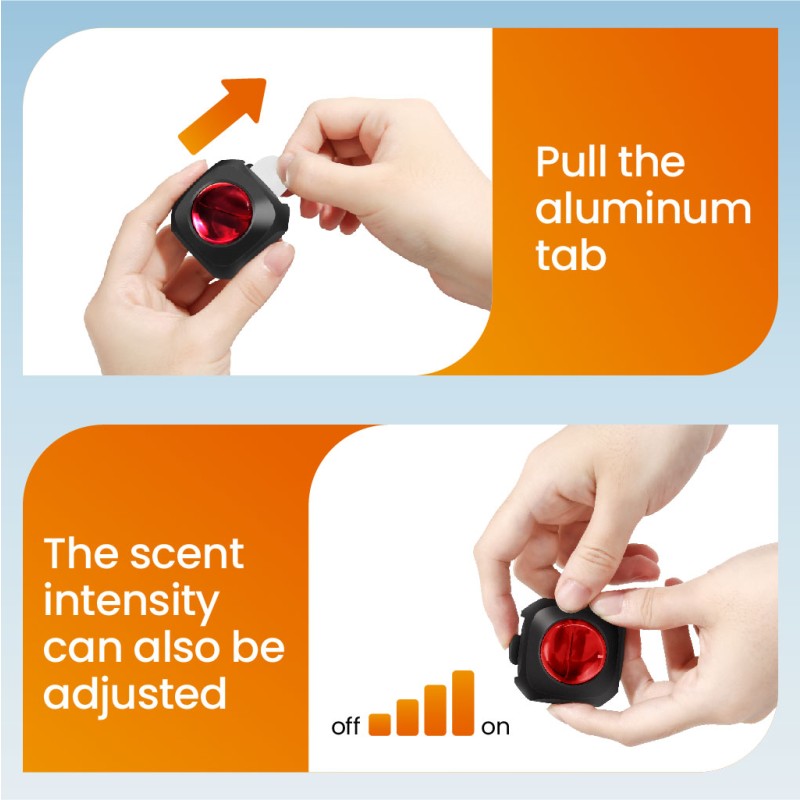 Pull the aluminum tab

The scent intensity can also be adjusted

off on