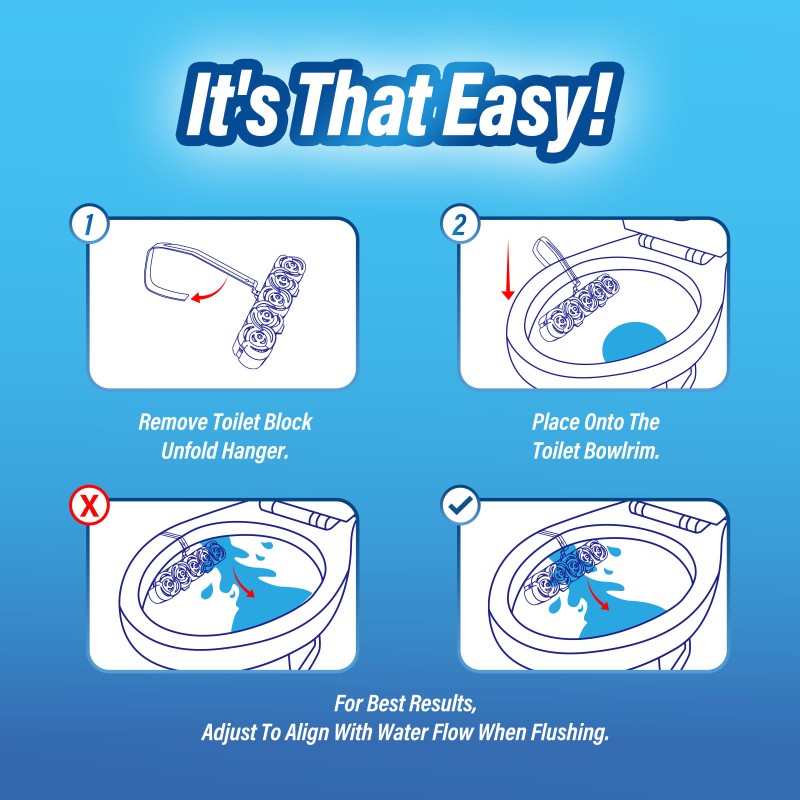 It's That Easy!

1

Remove Toilet Block Unfold Hanger.

2

Place Onto The Toilet Bowlrim.

X

For Best Results, Adjust To Align With Water Flow When Flushing.