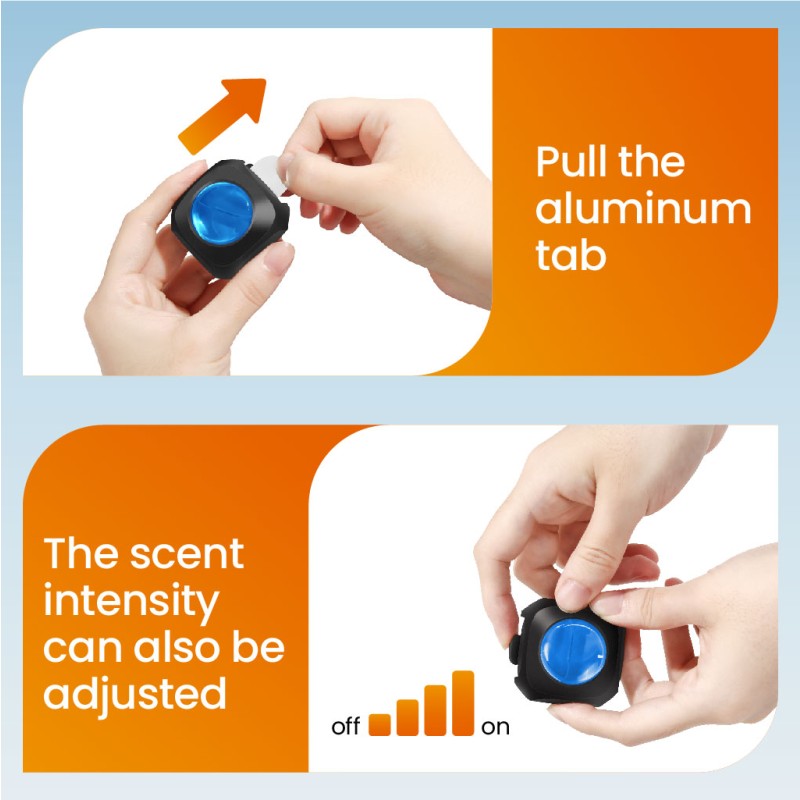 Pull the aluminum tab

The scent intensity can also be adjusted

off on