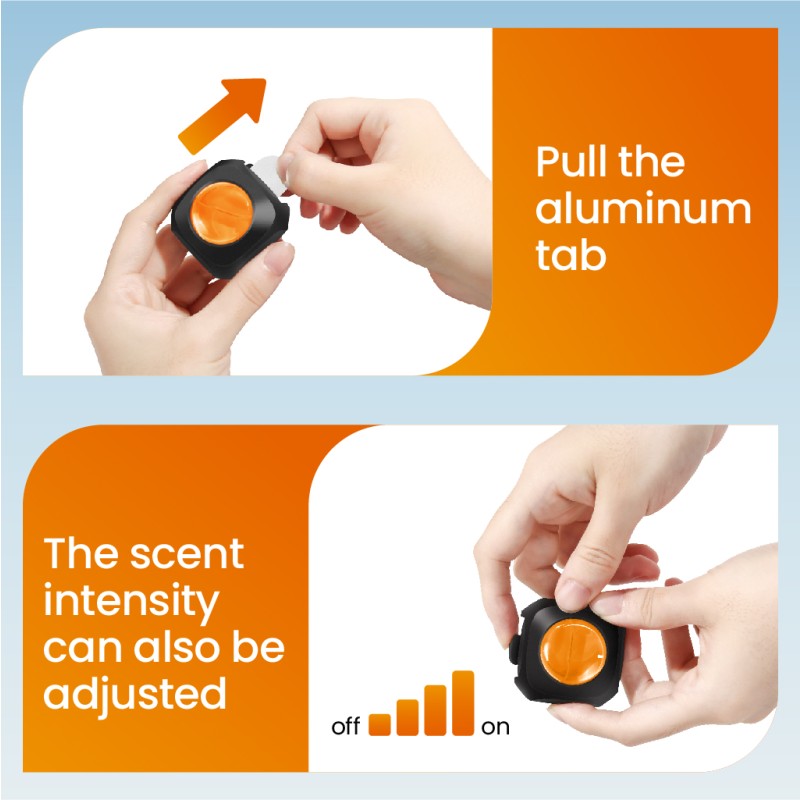 Pull the aluminum tab

The scent intensity can also be adjusted

off on