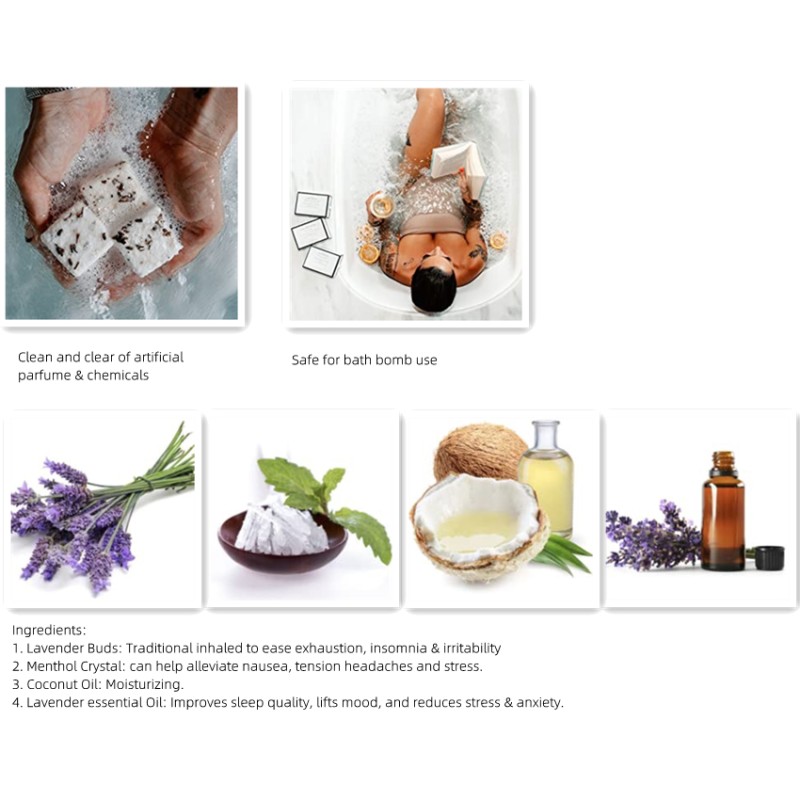 Clean and clear of artificial parfume & chemicals

Safe for bath bomb use

Ingredients:
1. Lavender Buds: Traditional inhaled to ease exhaustion, insomnia & irritability
2. Menthol Crystal: can help alleviate nausea, tension headaches and stress.
3. Coconut Oil: Moisturizing.
4. Lavender essential Oil: Improves sleep quality, lifts mood, and reduces stress & anxiety.