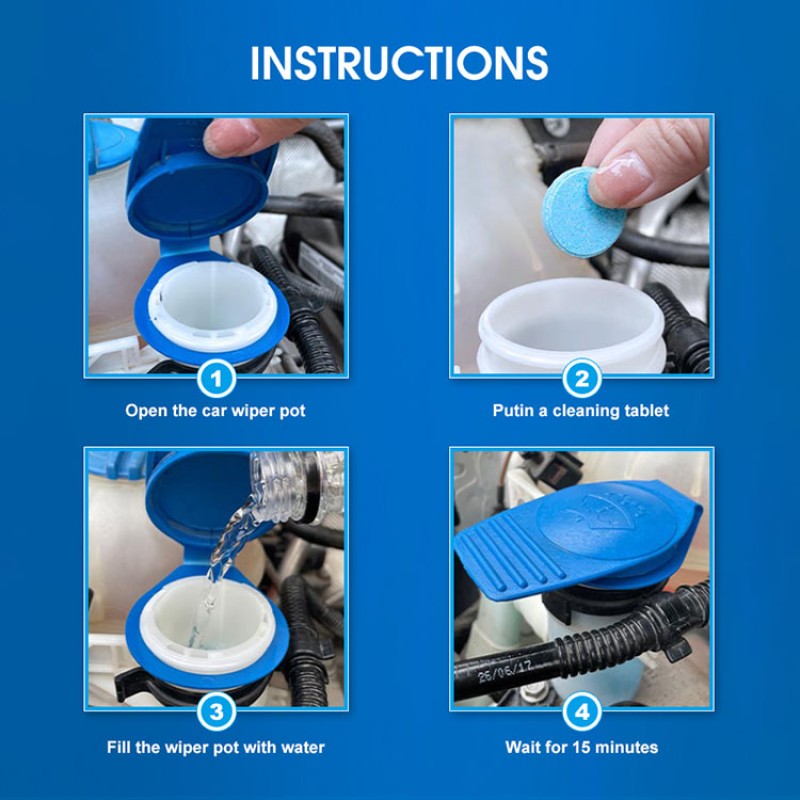 INSTRUCTIONS

1
Open the car wiper pot

2
Putin a cleaning tablet

3
Fill the wiper pot with water

26/06/17

4
Wait for 15 minutes