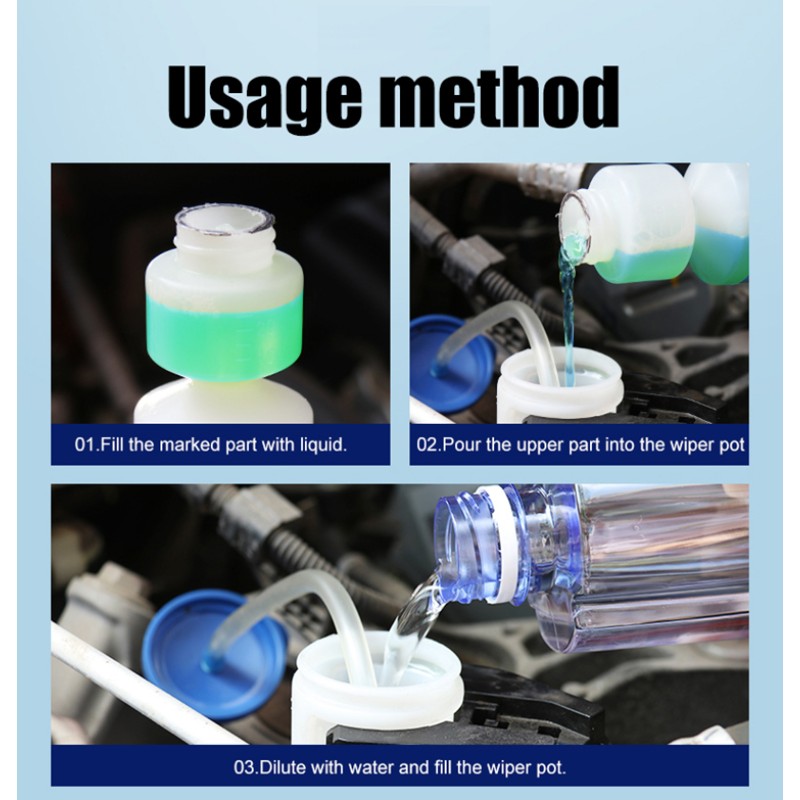 Usage method

01.Fill the marked part with liquid.

02.Pour the upper part into the wiper pot

03.Dilute with water and fill the wiper pot.