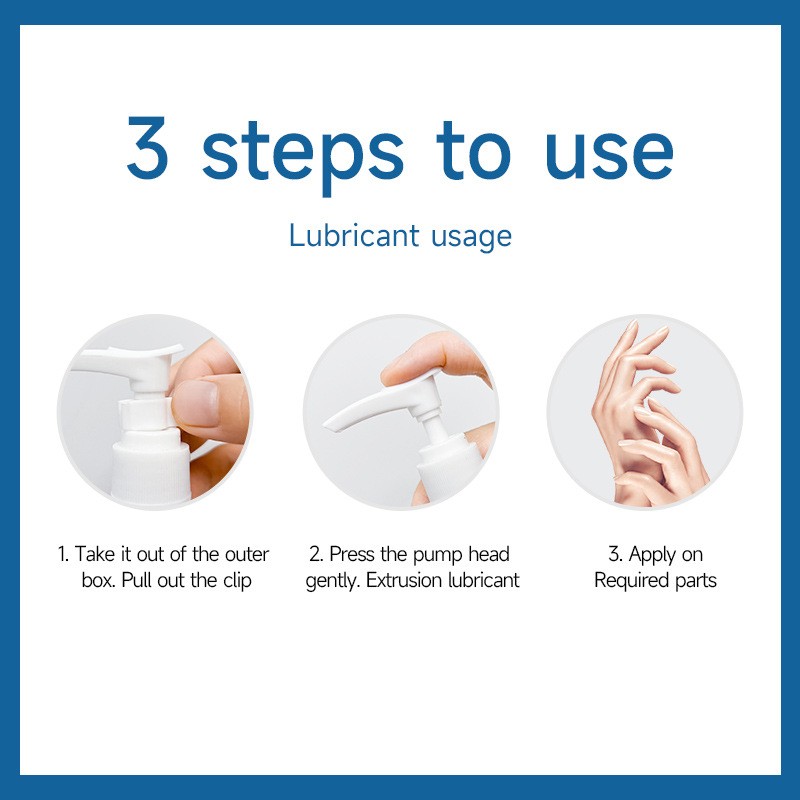 3 steps to use

Lubricant usage

1. Take it out of the outer box. Pull out the clip

2. Press the pump head gently. Extrusion lubricant

3. Apply on Required parts