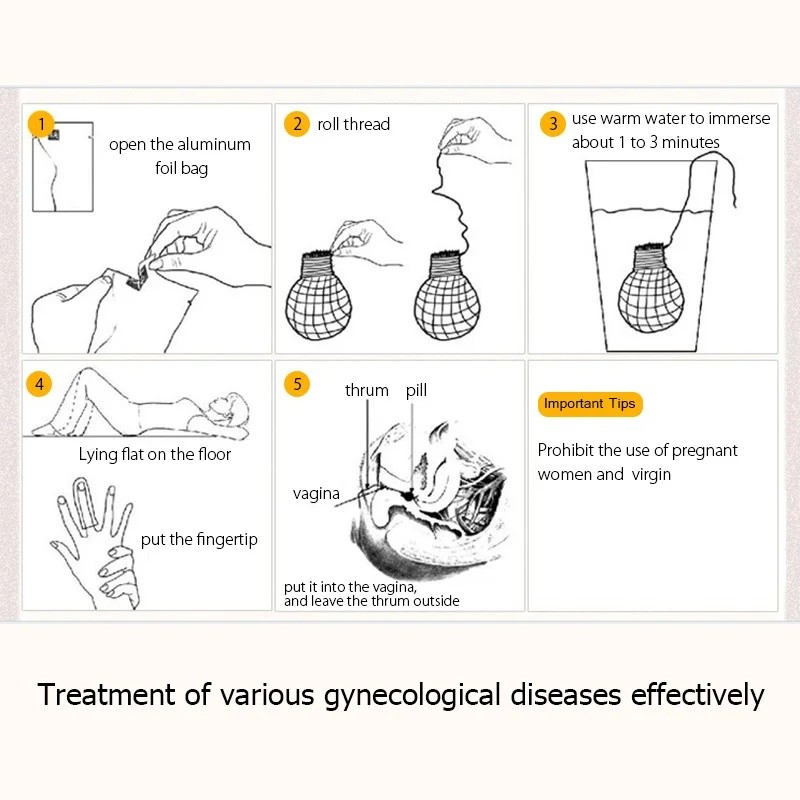 1 open the aluminum foil bag

2 roll thread

3 use warm water to immerse about 1 to 3 minutes

4 Lying flat on the floor

put the fingertip

5 thrum pill

vagina

put it into the vagina, and leave the thrum outside

Important Tips

Prohibit the use of pregnant women and virgin

Treatment of various gynecological diseases effectively