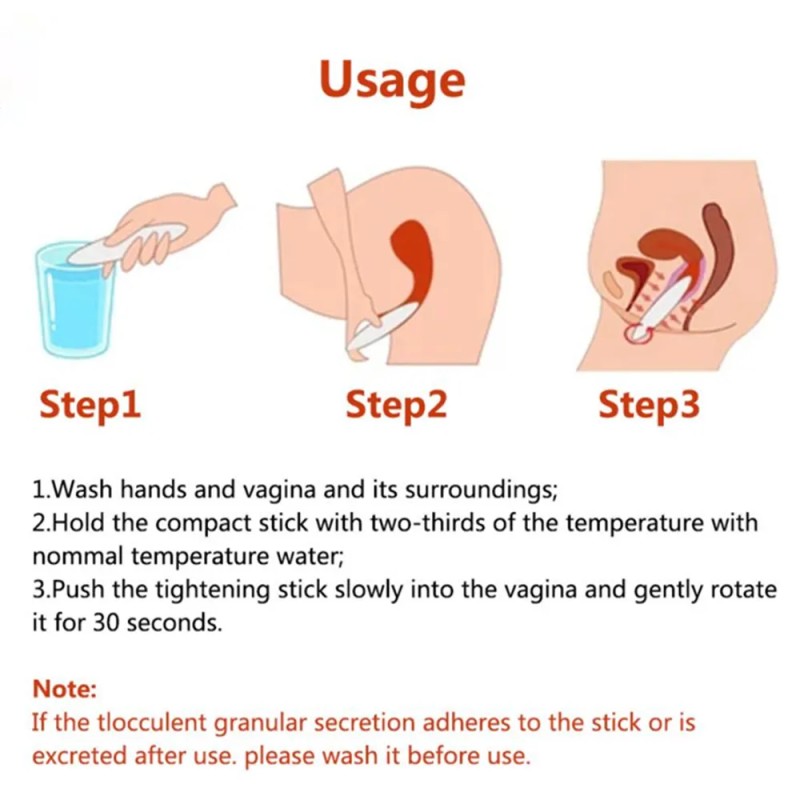 Usage

Step1

Step2

Step3

1.Wash hands and vagina and its surroundings;
2.Hold the compact stick with two-thirds of the temperature with nommal temperature water;
3.Push the tightening stick slowly into the vagina and gently rotate it for 30 seconds.

Note:
If the tlocculent granular secretion adheres to the stick or is excreted after use. please wash it before use.