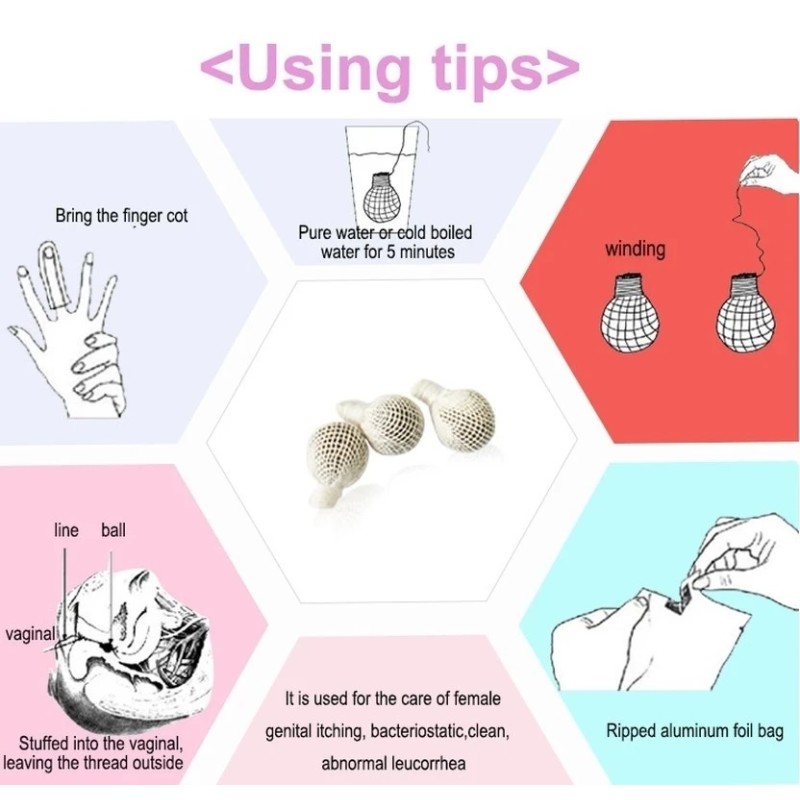 <Using tips>

Bring the finger cot

Pure water or cold boiled water for 5 minutes

winding

line ball

vaginal

Stuffed into the vaginal, leaving the thread outside

It is used for the care of female genital itching, bacteriostatic,clean, abnormal leucorrhea

Ripped aluminum foil bag