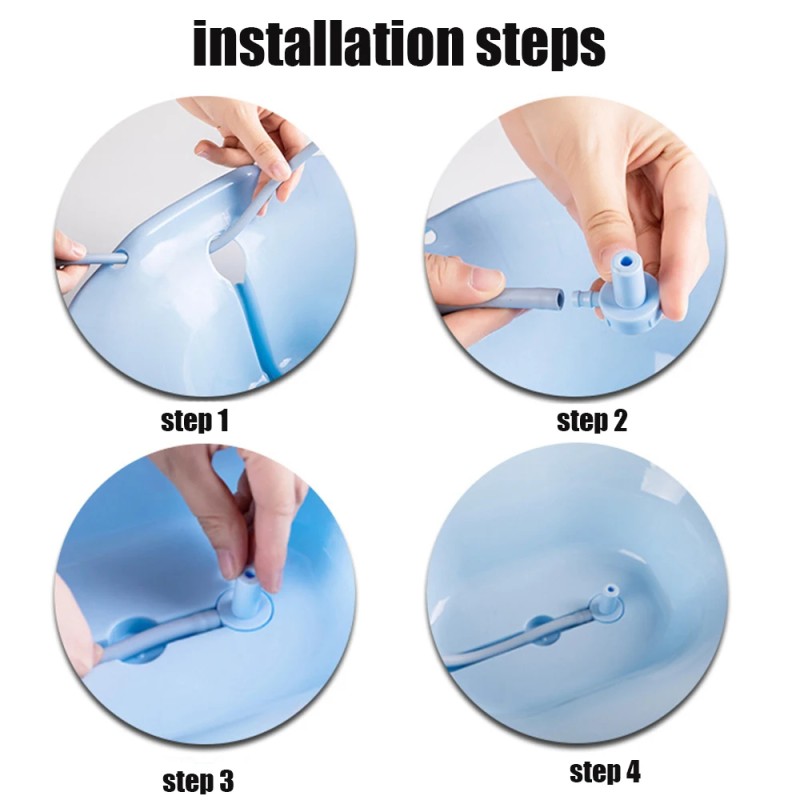 installation steps

step 1

step 2

step 3

step 4