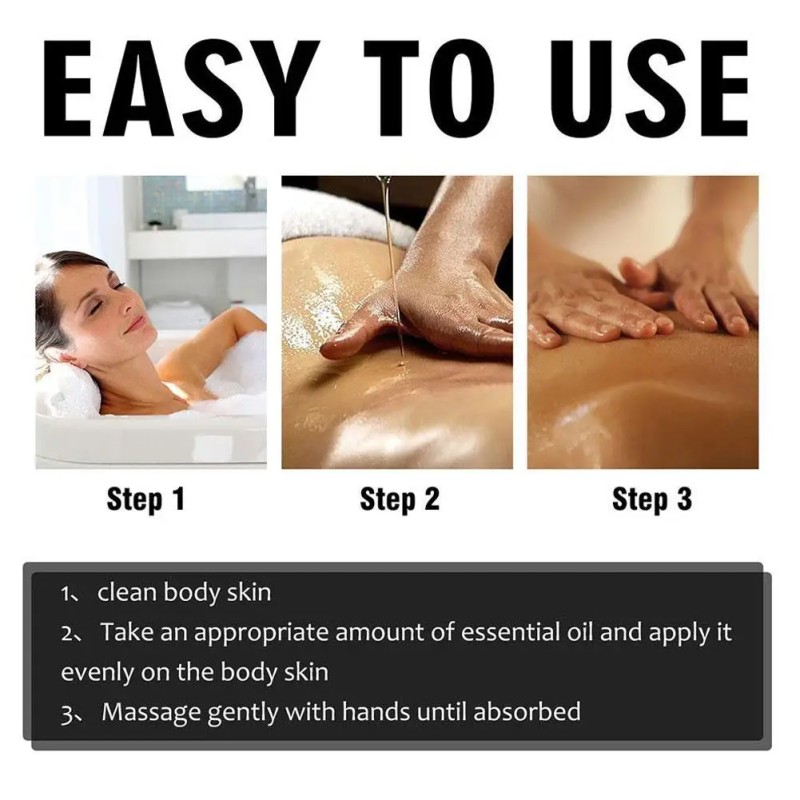 EASY TO USE

Step 1

Step 2

Step 3

1、 clean body skin
2、 Take an appropriate amount of essential oil and apply it evenly on the body skin
3、 Massage gently with hands until absorbed