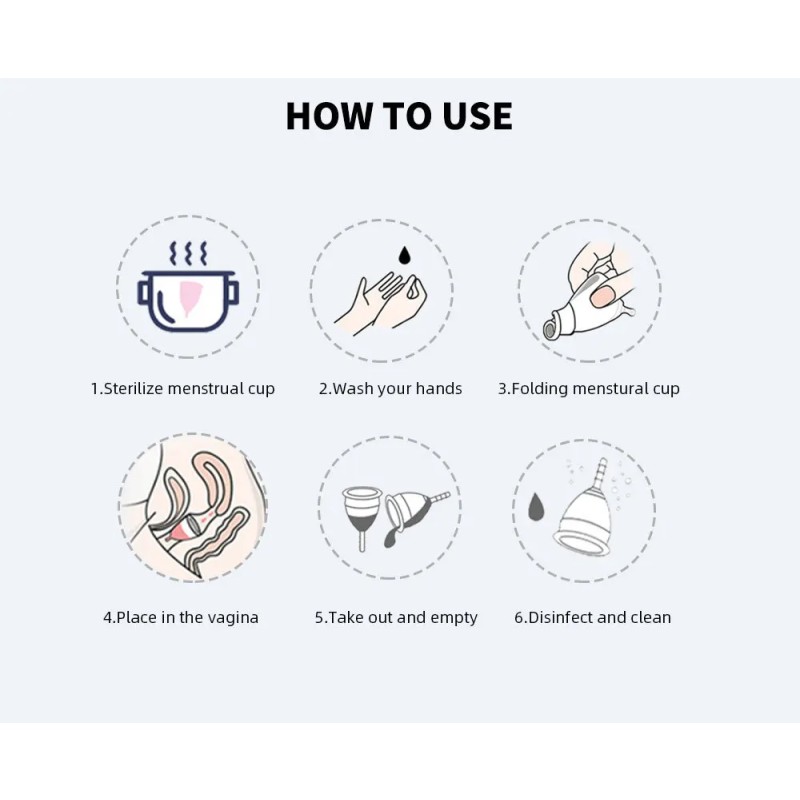 HOW TO USE

1.Sterilize menstrual cup

2.Wash your hands

3.Folding menstural cup

4.Place in the vagina

5.Take out and empty

6.Disinfect and clean