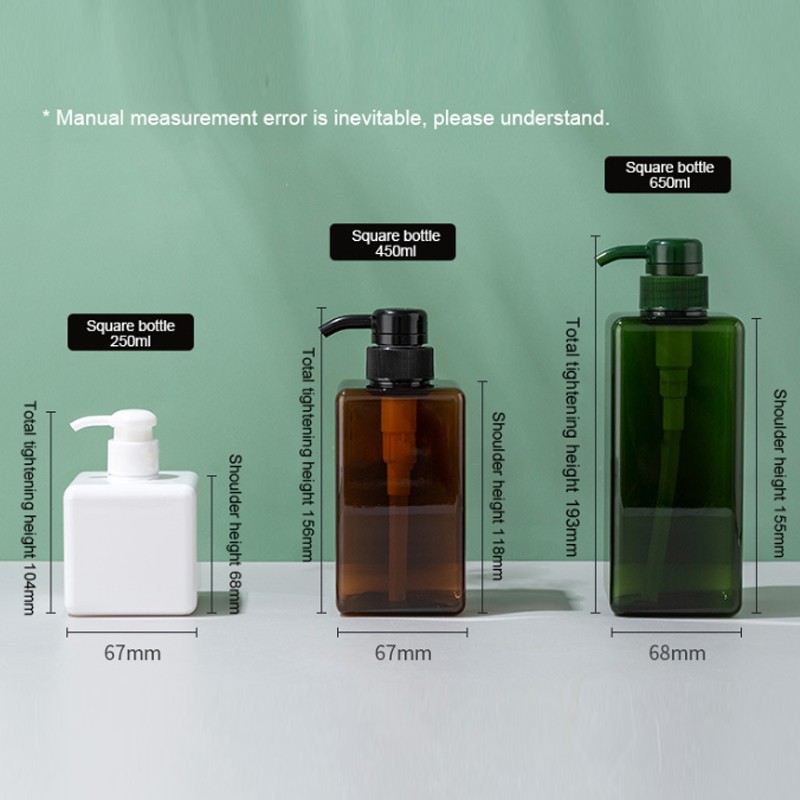 * Manual measurement error is inevitable, please understand.

Square bottle
250ml

Total tightening height 104mm

Shoulder height 68mm

67mm

Square bottle
450ml

Total tightening height 156mm

Shoulder height 118mm

67mm

Square bottle
650ml

Total tightening height 193mm

Shoulder height 155mm

68mm