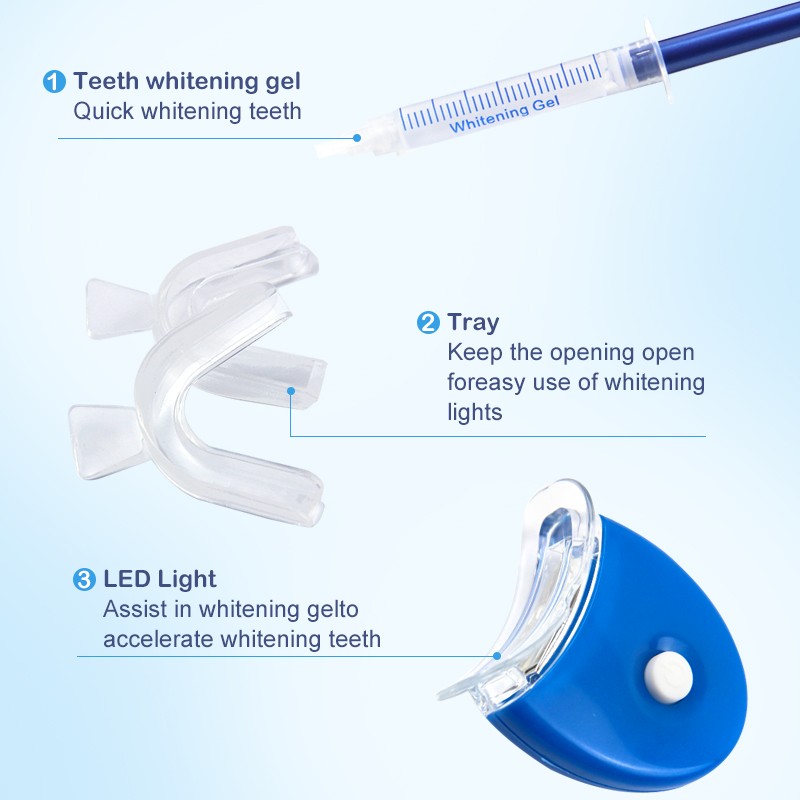 1 Teeth whitening gel
Quick whitening teeth

Whitening Gel

2 Tray
Keep the opening open foreasy use of whitening lights

3 LED Light
Assist in whitening gelto accelerate whitening teeth