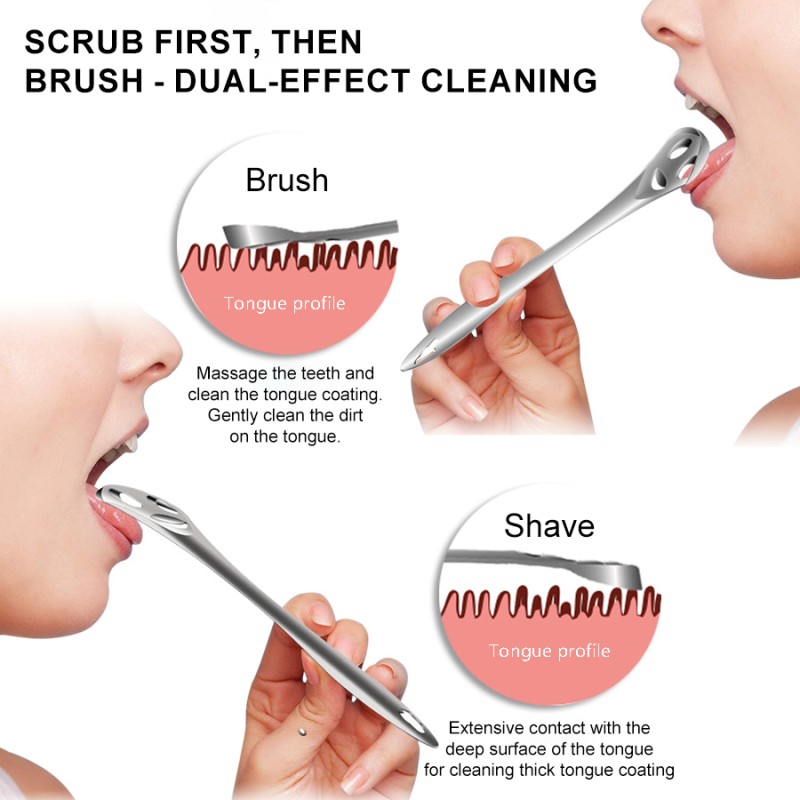 SCRUB FIRST, THEN
BRUSH - DUAL-EFFECT CLEANING

Brush

Tongue profile

Massage the teeth and clean the tongue coating. Gently clean the dirt on the tongue.

Shave

Tongue profile

Extensive contact with the deep surface of the tongue for cleaning thick tongue coating