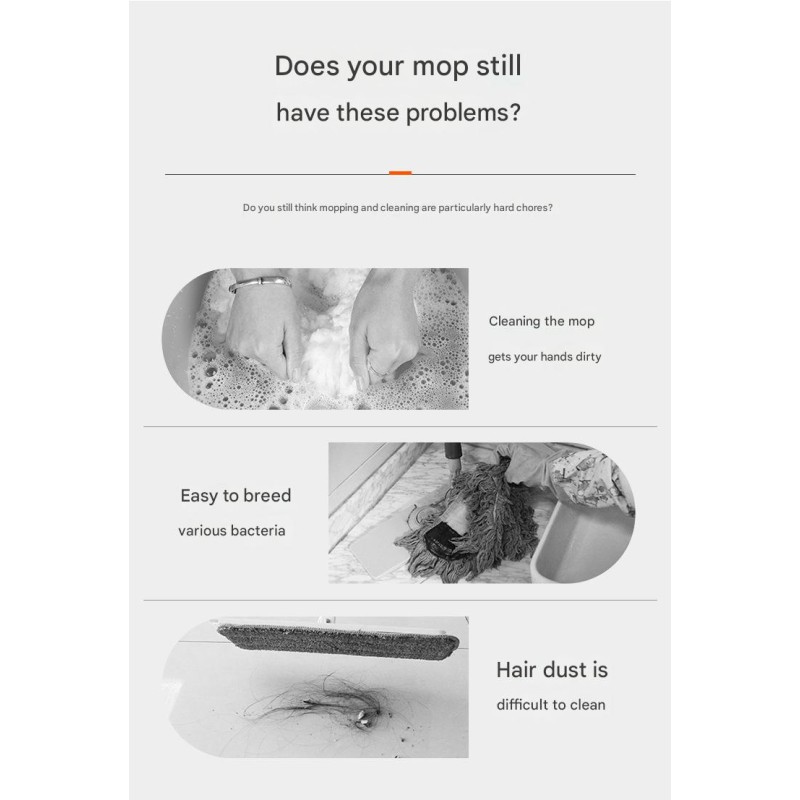 Does your mop still have these problems?

Do you still think mopping and cleaning are particularly hard chores?

Cleaning the mop gets your hands dirty

Easy to breed various bacteria

Hair dust is difficult to clean