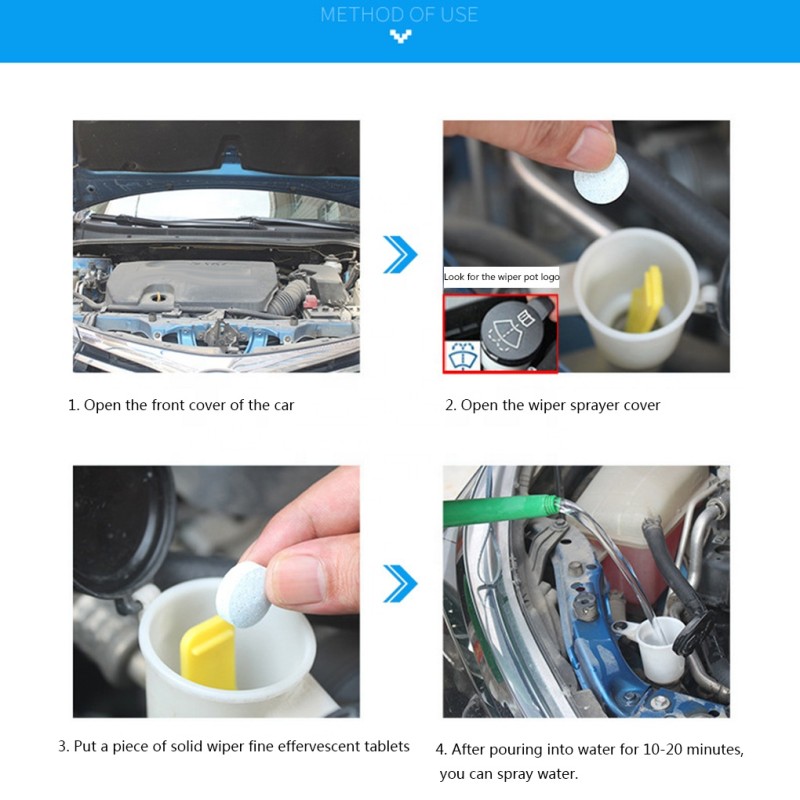 METHOD OF USE

Look for the wiper pot logo

1. Open the front cover of the car

2. Open the wiper sprayer cover

3. Put a piece of solid wiper fine effervescent tablets

4. After pouring into water for 10-20 minutes, you can spray water.