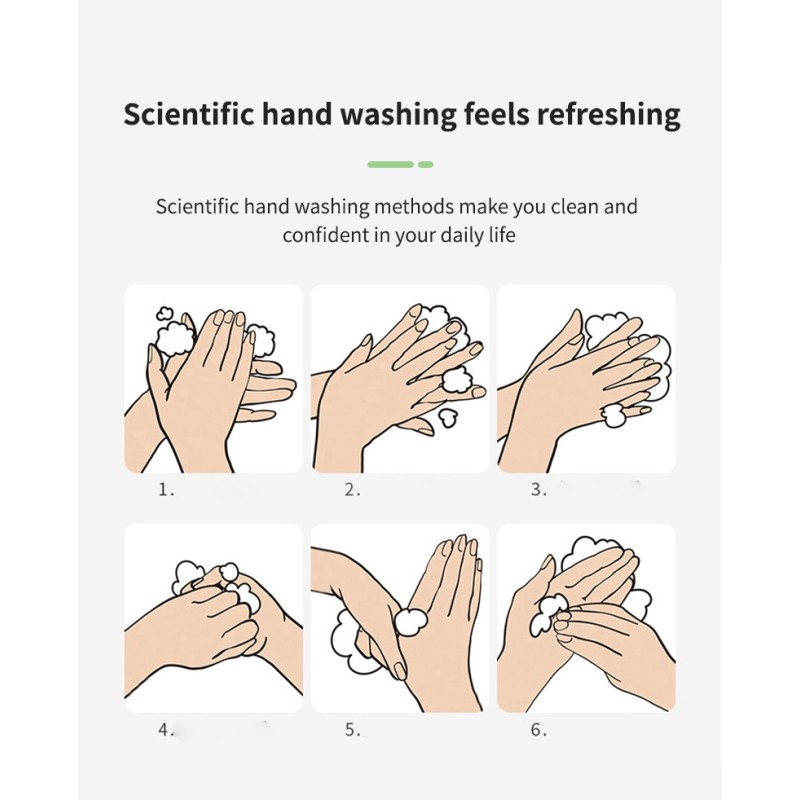 Scientific hand washing feels refreshing

Scientific hand washing methods make you clean and confident in your daily life

1.

2.

3.

4.

5.

6.