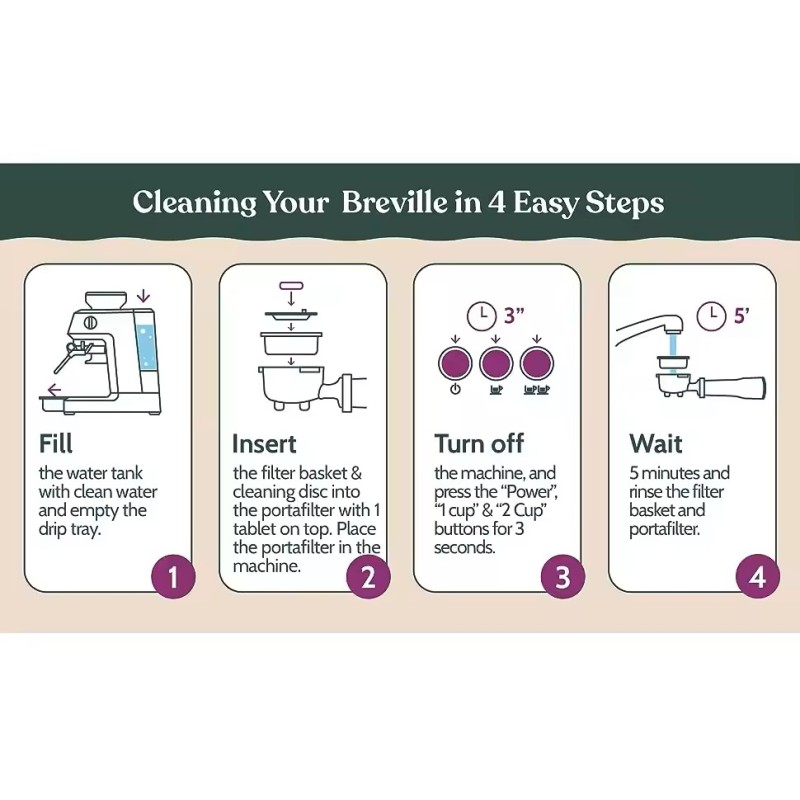 Cleaning Your Breville in 4 Easy Steps

Fill
the water tank with clean water and empty the drip tray.
1

Insert
the filter basket & cleaning disc into the portafilter with 1 tablet on top. Place the portafilter in the machine.
2

3"
Turn off
the machine, and press the "Power", "1 cup" & "2 Cup" buttons for 3 seconds.
3

5'
Wait
5 minutes and rinse the filter basket and portafilter.
4