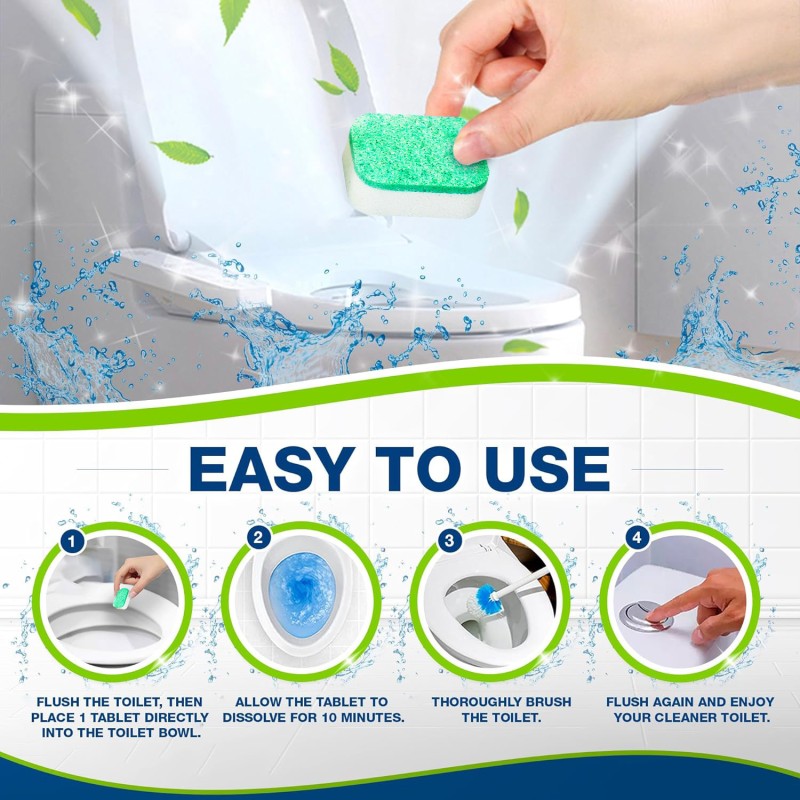 EASY TO USE

1
FLUSH THE TOILET, THEN PLACE 1 TABLET DIRECTLY INTO THE TOILET BOWL.

2
ALLOW THE TABLET TO DISSOLVE FOR 10 MINUTES.

3
THOROUGHLY BRUSH THE TOILET.

4
FLUSH AGAIN AND ENJOY YOUR CLEANER TOILET.