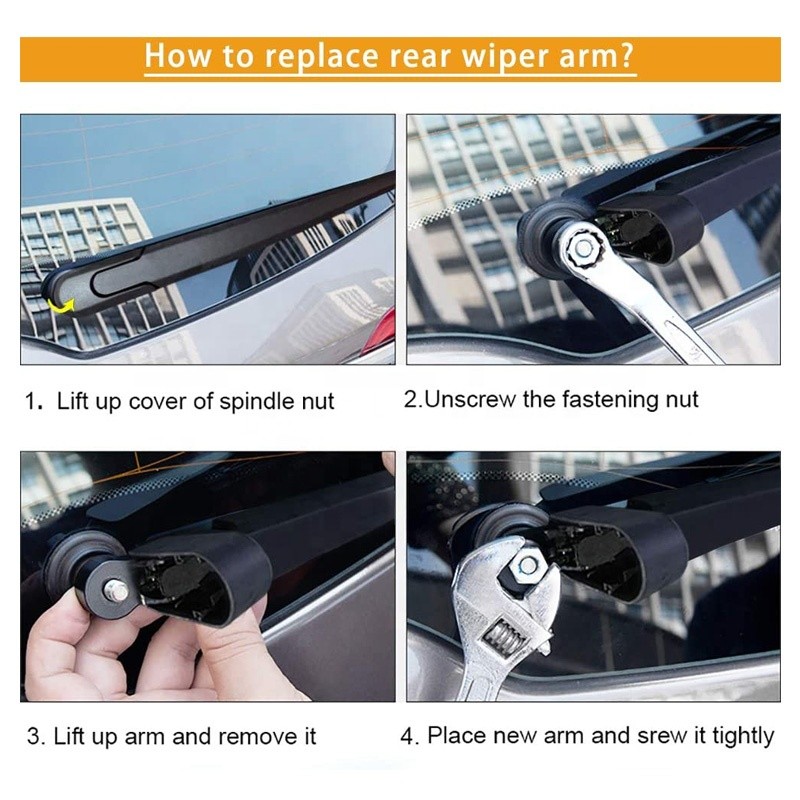 How to replace rear wiper arm?

1. Lift up cover of spindle nut

2.Unscrew the fastening nut

3. Lift up arm and remove it

4. Place new arm and srew it tightly