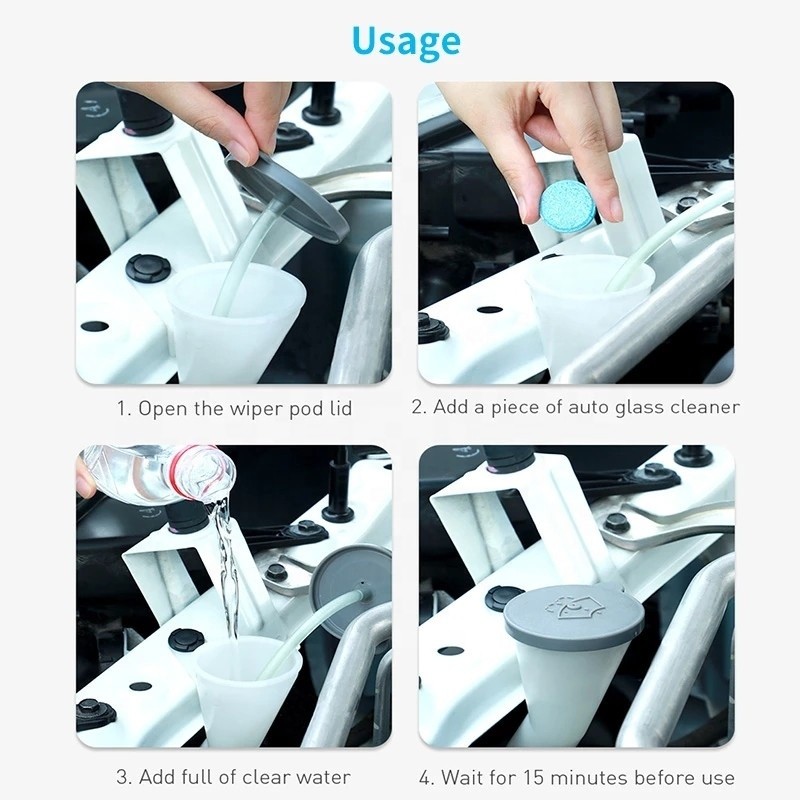 Usage

1. Open the wiper pod lid

2. Add a piece of auto glass cleaner

3. Add full of clear water

4. Wait for 15 minutes before use