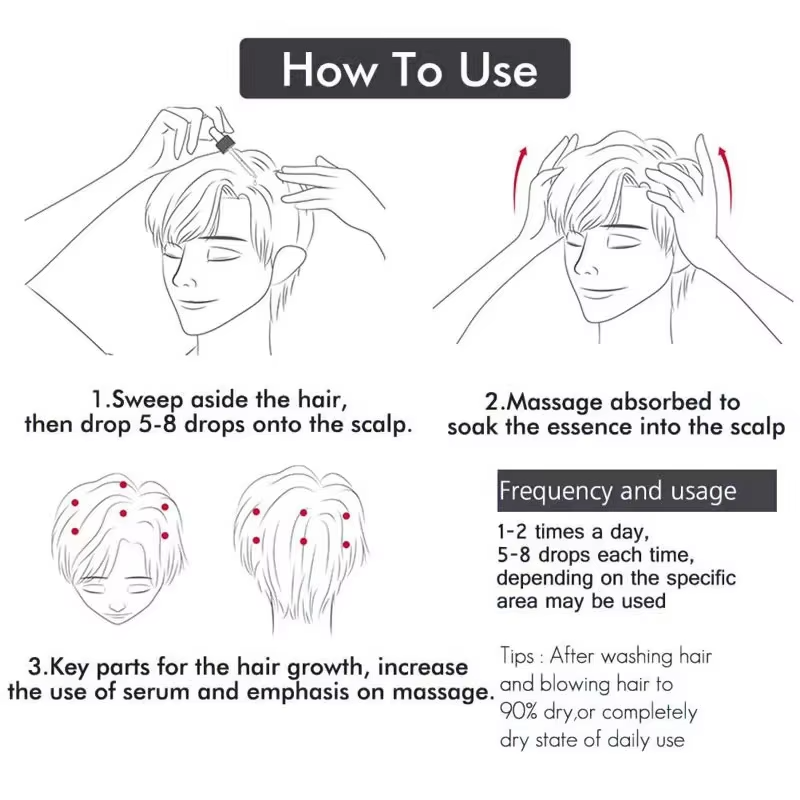 How To Use

1.Sweep aside the hair, then drop 5-8 drops onto the scalp.

2.Massage absorbed to soak the essence into the scalp

3.Key parts for the hair growth, increase the use of serum and emphasis on massage.

Frequency and usage

1-2 times a day, 5-8 drops each time, depending on the specific area may be used

Tips : After washing hair and blowing hair to 90% dry,or completely dry state of daily use