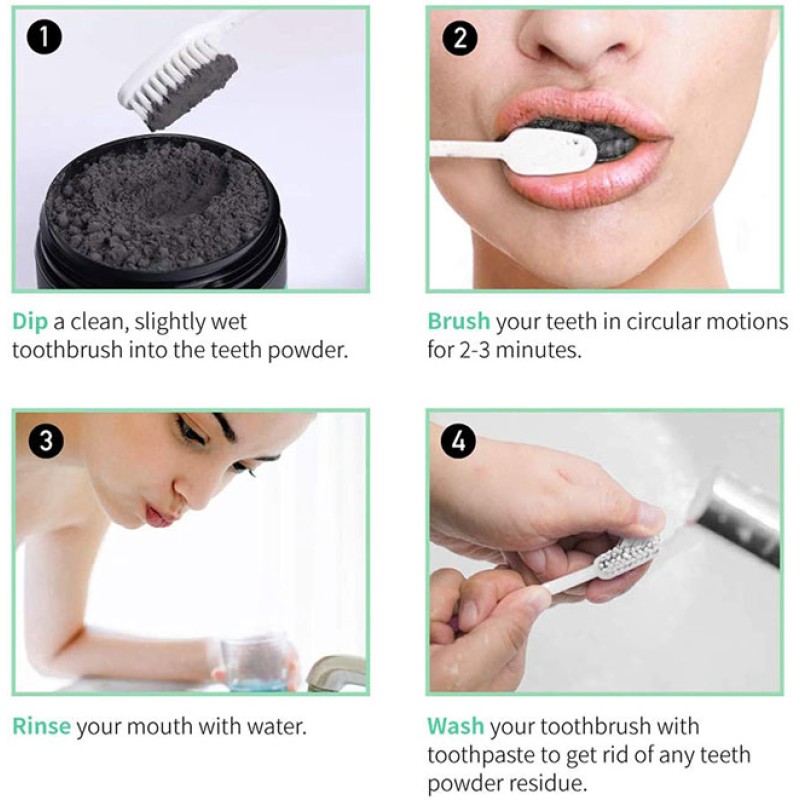 1

Dip a clean, slightly wet toothbrush into the teeth powder.

2

Brush your teeth in circular motions for 2-3 minutes.

3

Rinse your mouth with water.

4

Wash your toothbrush with toothpaste to get rid of any teeth powder residue.