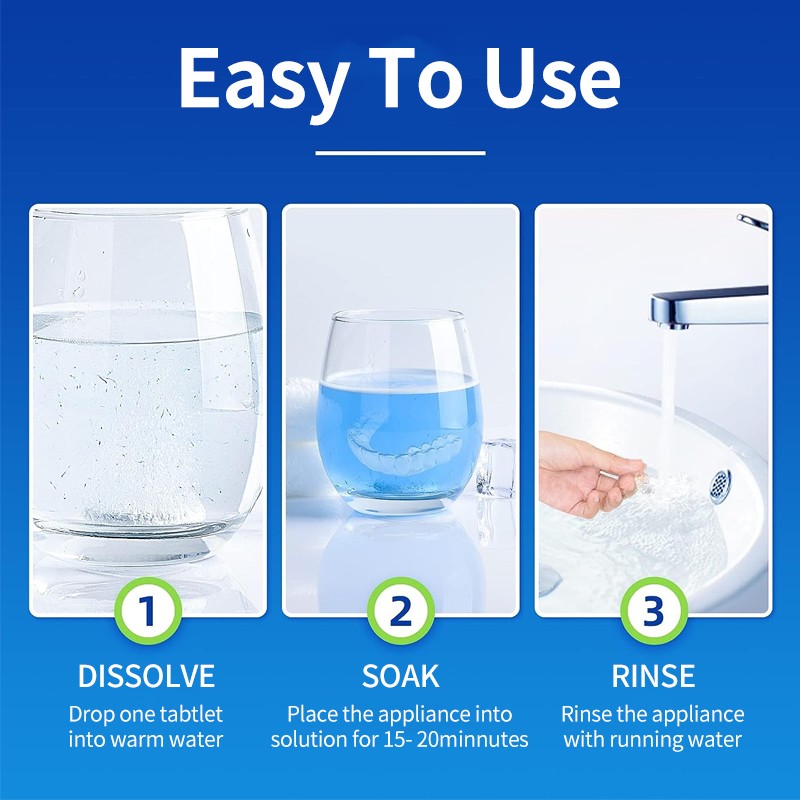 Easy To Use

1
DISSOLVE
Drop one tabtlet into warm water

2
SOAK
Place the appliance into solution for 15- 20minnutes

3
RINSE
Rinse the appliance with running water