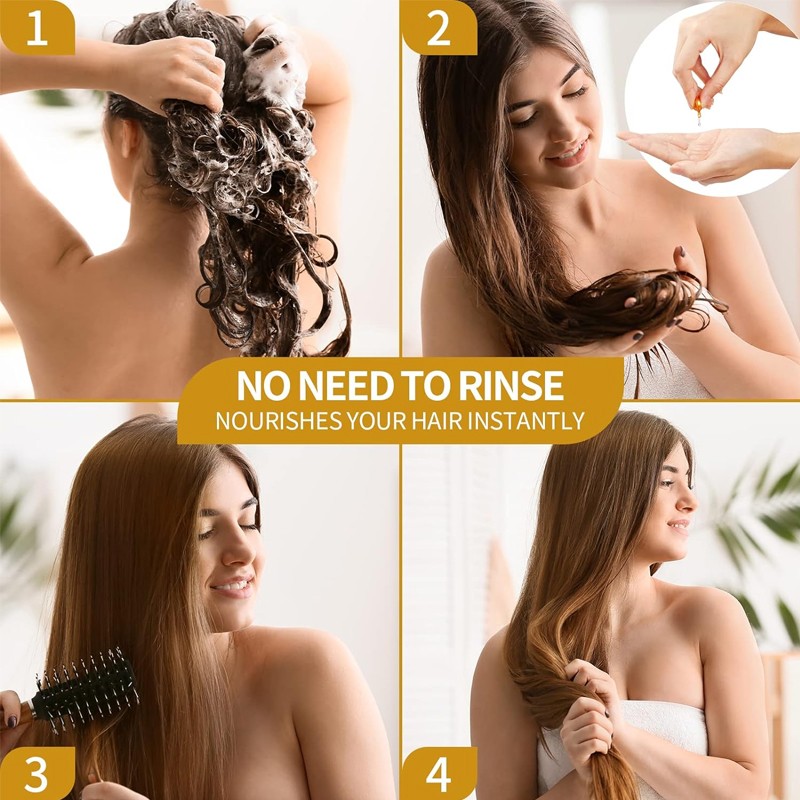 1

2

NO NEED TO RINSE
NOURISHES YOUR HAIR INSTANTLY

3

4