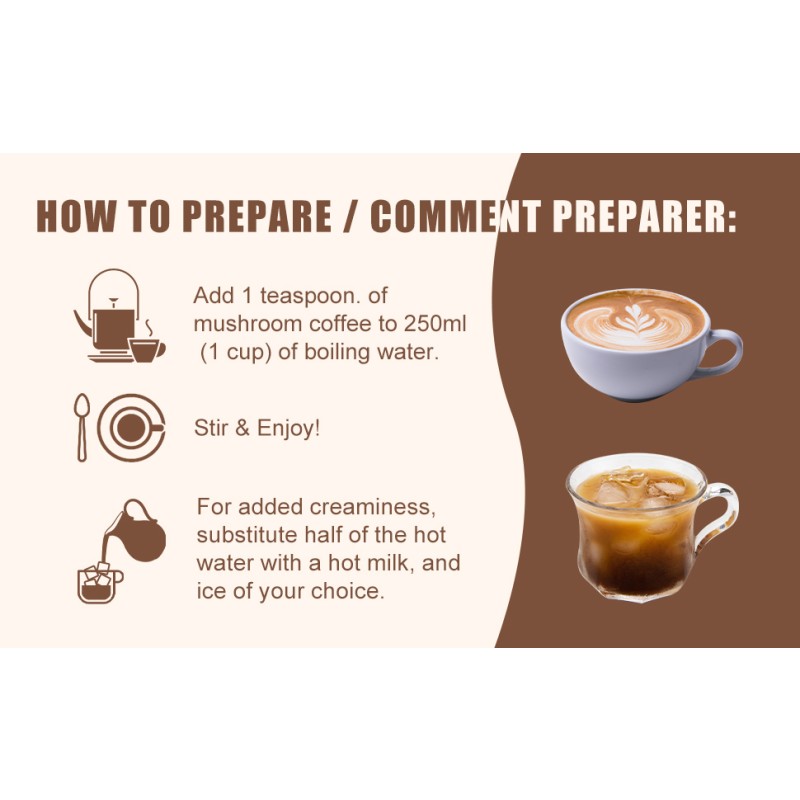 HOW TO PREPARE / COMMENT PREPARER:

Add 1 teaspoon. of mushroom coffee to 250ml (1 cup) of boiling water.

Stir & Enjoy!

For added creaminess, substitute half of the hot water with a hot milk, and ice of your choice.