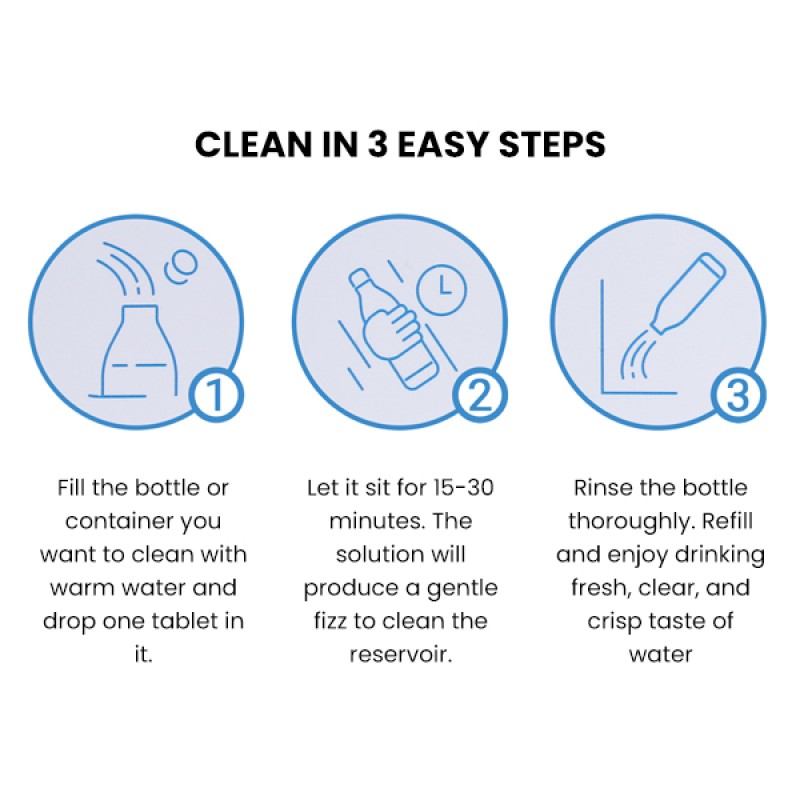 CLEAN IN 3 EASY STEPS

1

Fill the bottle or container you want to clean with warm water and drop one tablet in it.

2

Let it sit for 15-30 minutes. The solution will produce a gentle fizz to clean the reservoir.

3

Rinse the bottle thoroughly. Refill and enjoy drinking fresh, clear, and crisp taste of water