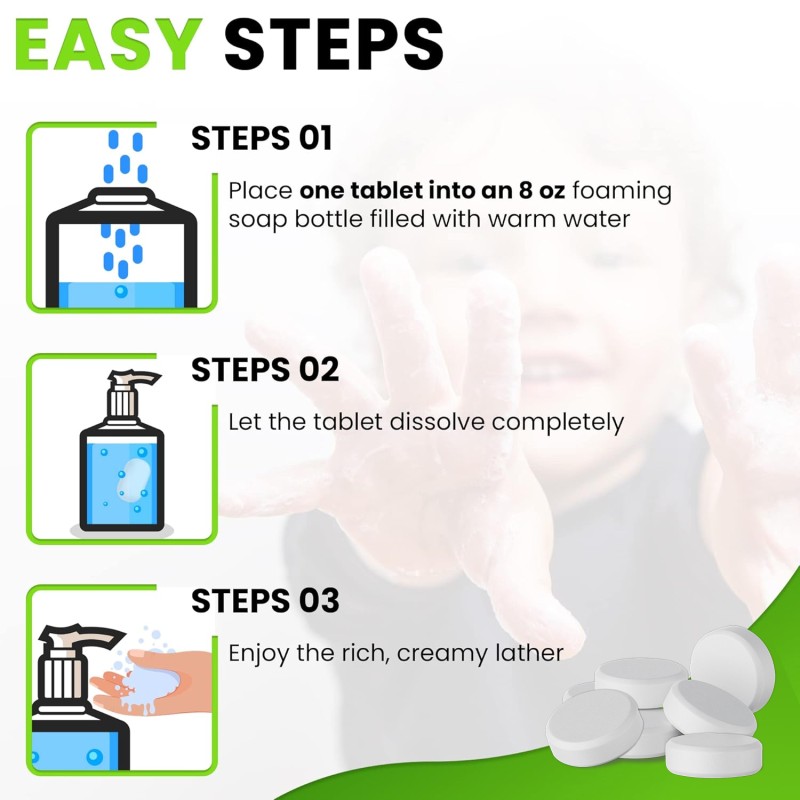 EASY STEPS

STEPS 01

Place one tablet into an 8 oz foaming soap bottle filled with warm water

STEPS 02

Let the tablet dissolve completely

STEPS 03

Enjoy the rich, creamy lather