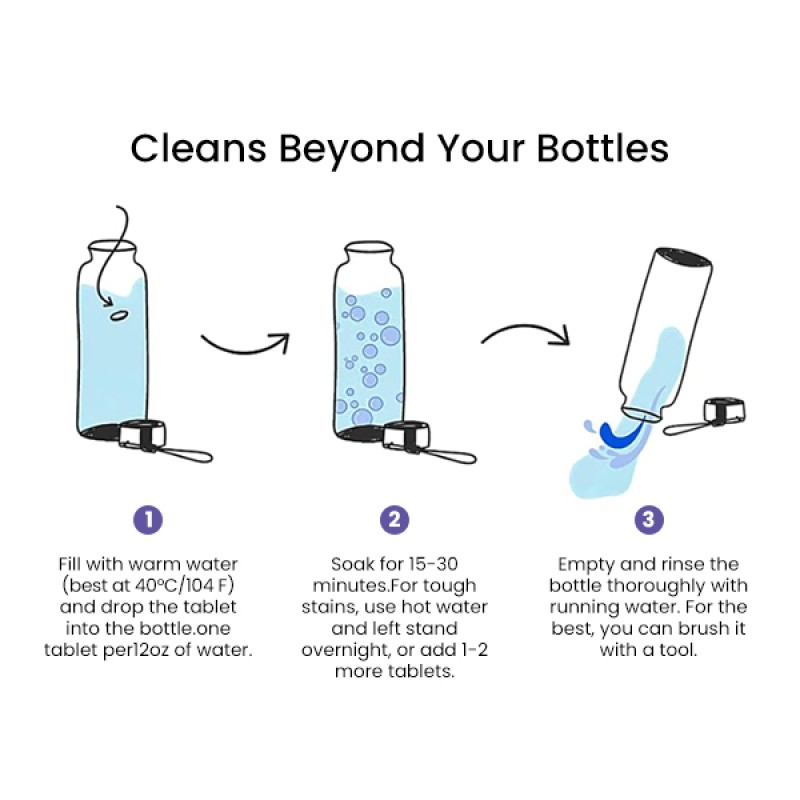 Cleans Beyond Your Bottles

1

Fill with warm water (best at 40°C/104 F) and drop the tablet into the bottle.one tablet per12oz of water.

2

Soak for 15-30 minutes.For tough stains, use hot water and left stand overnight, or add 1-2 more tablets.

3

Empty and rinse the bottle thoroughly with running water. For the best, you can brush it with a tool.