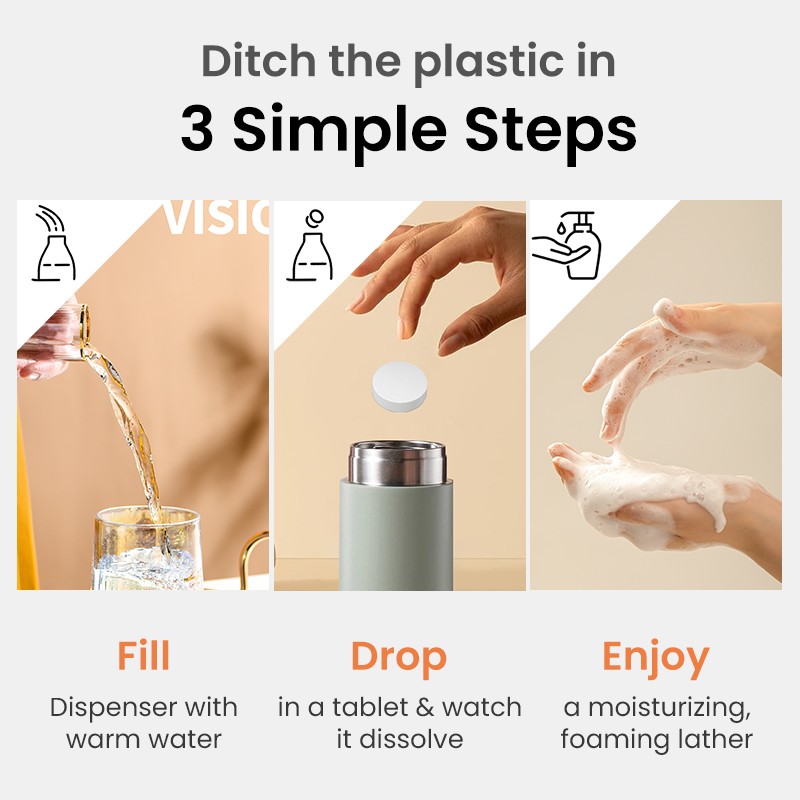 Ditch the plastic in
3 Simple Steps

VISIO

Fill
Dispenser with warm water

Drop
in a tablet & watch it dissolve

Enjoy
a moisturizing, foaming lather