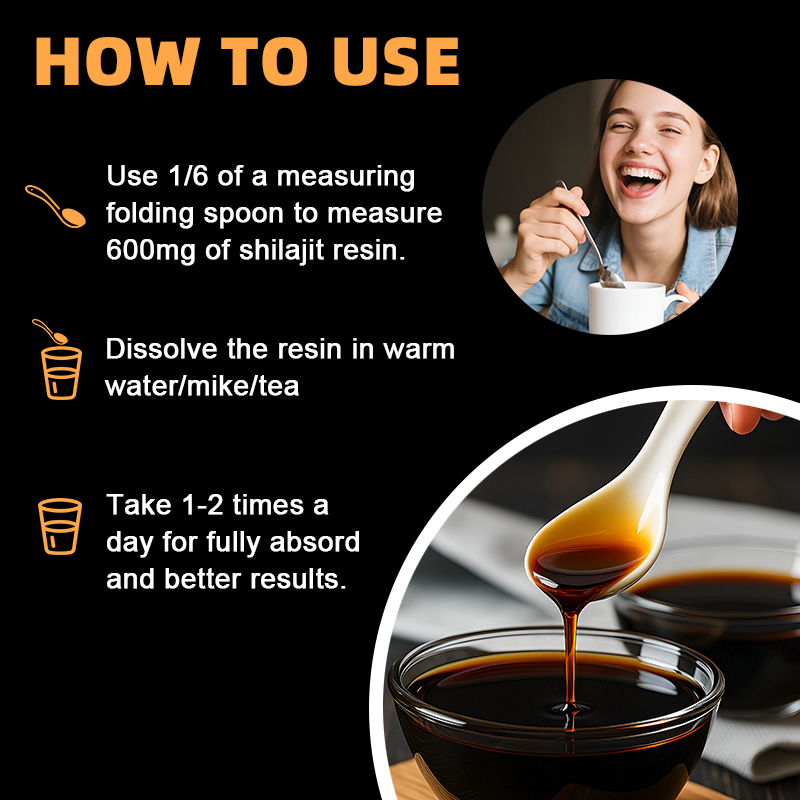 HOW TO USE

Use 1/6 of a measuring folding spoon to measure 600mg of shilajit resin.

Dissolve the resin in warm water/mike/tea

Take 1-2 times a day for fully absord and better results.