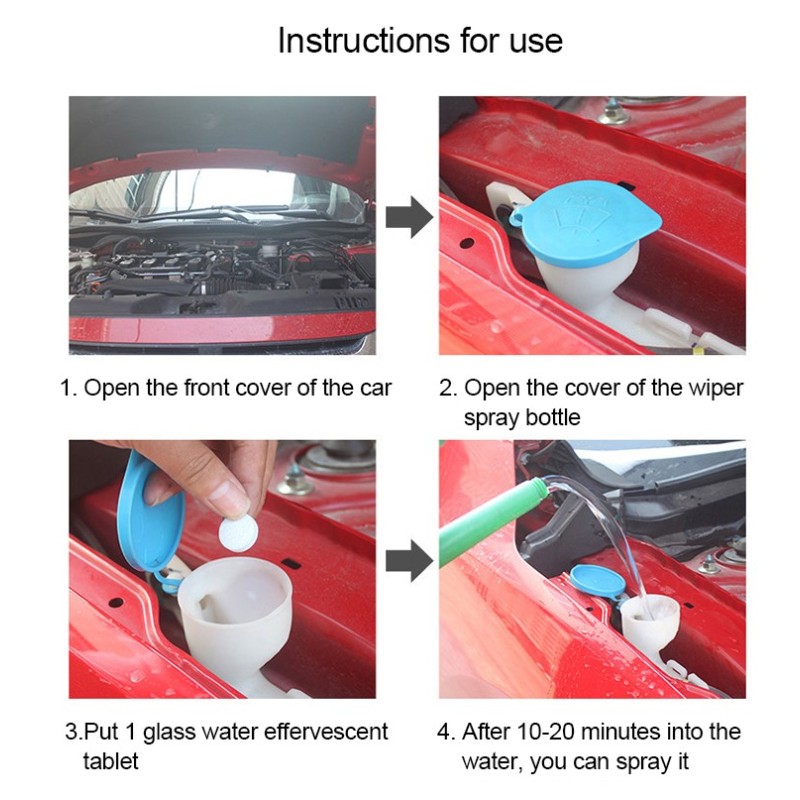 Instructions for use

1. Open the front cover of the car

2. Open the cover of the wiper spray bottle

3.Put 1 glass water effervescent tablet

4. After 10-20 minutes into the water, you can spray it