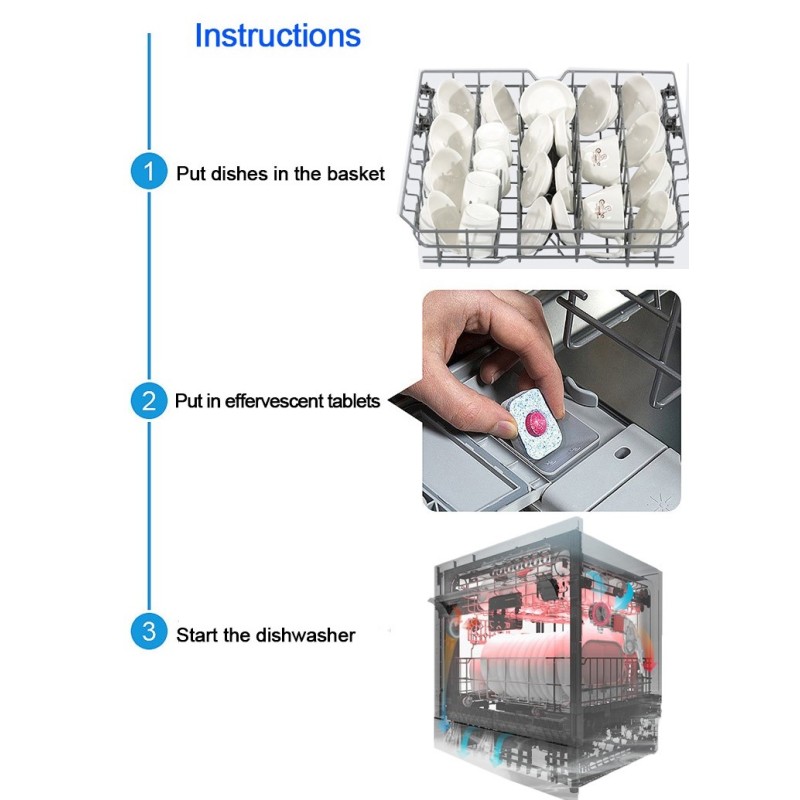 Instructions

1 Put dishes in the basket

2 Put in effervescent tablets

3 Start the dishwasher