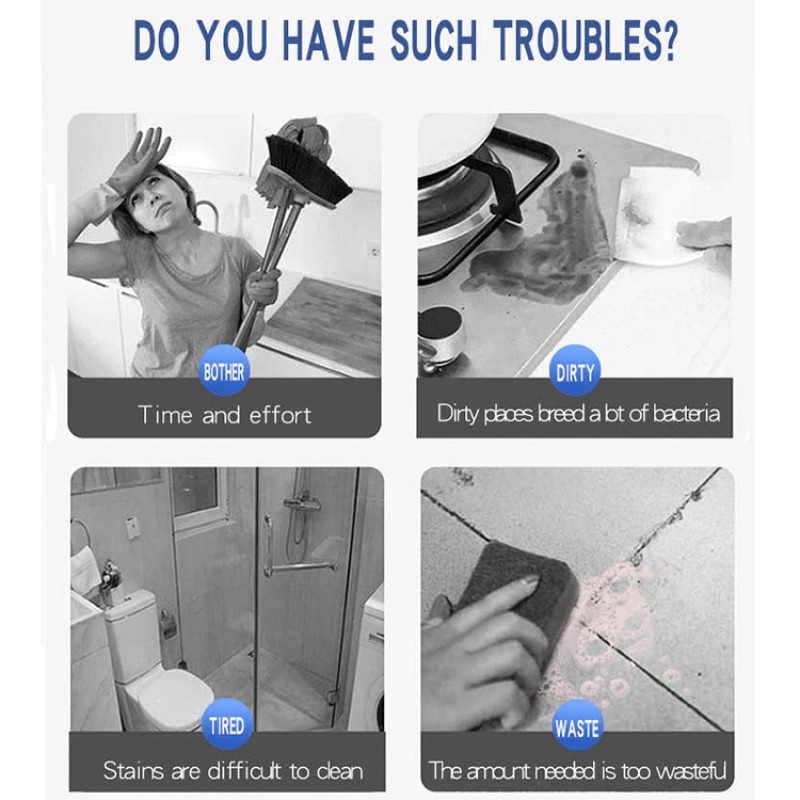 DO YOU HAVE SUCH TROUBLES?

BOTHER
Time and effort

DIRTY
Dirty places breed a lot of bacteria

TIRED
Stains are difficult to clean

WASTE
The amount needed is too wasteful