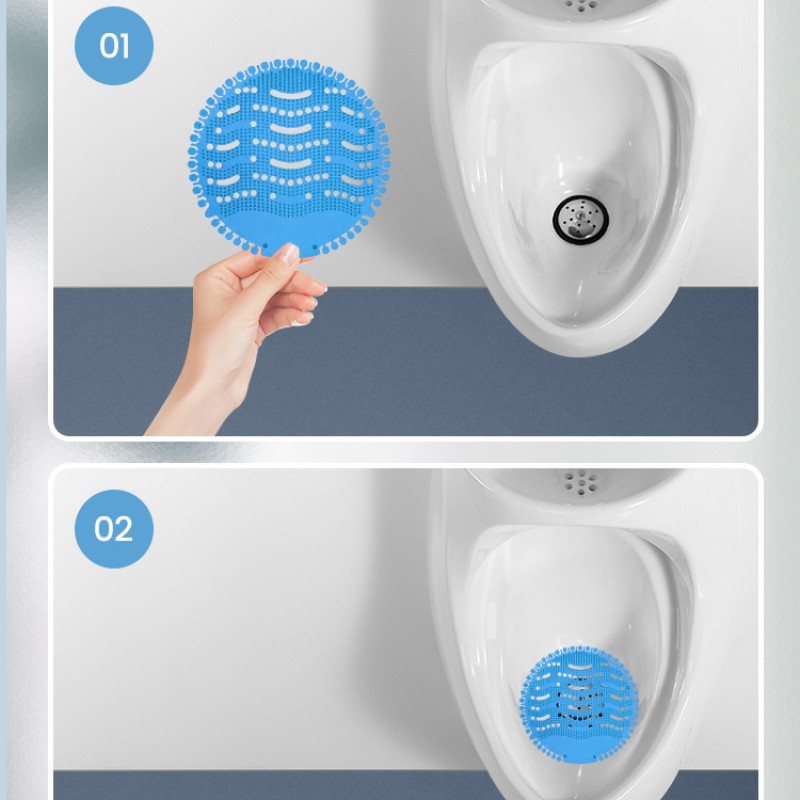 01

02