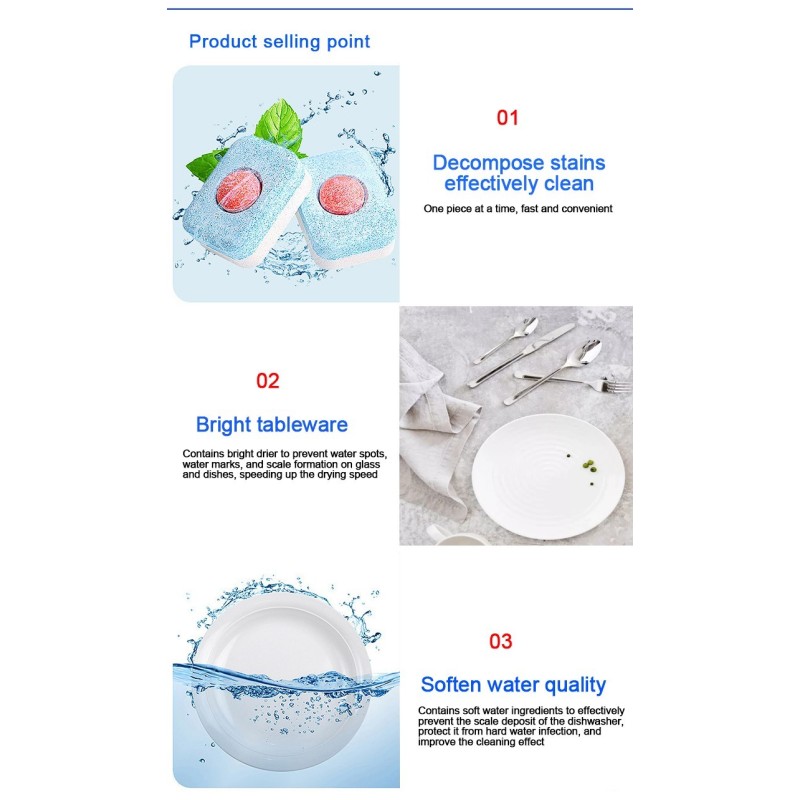 Product selling point

01

Decompose stains effectively clean

One piece at a time, fast and convenient

02

Bright tableware

Contains bright drier to prevent water spots, water marks, and scale formation on glass and dishes, speeding up the drying speed

03

Soften water quality

Contains soft water ingredients to effectively prevent the scale deposit of the dishwasher, protect it from hard water infection, and improve the cleaning effect