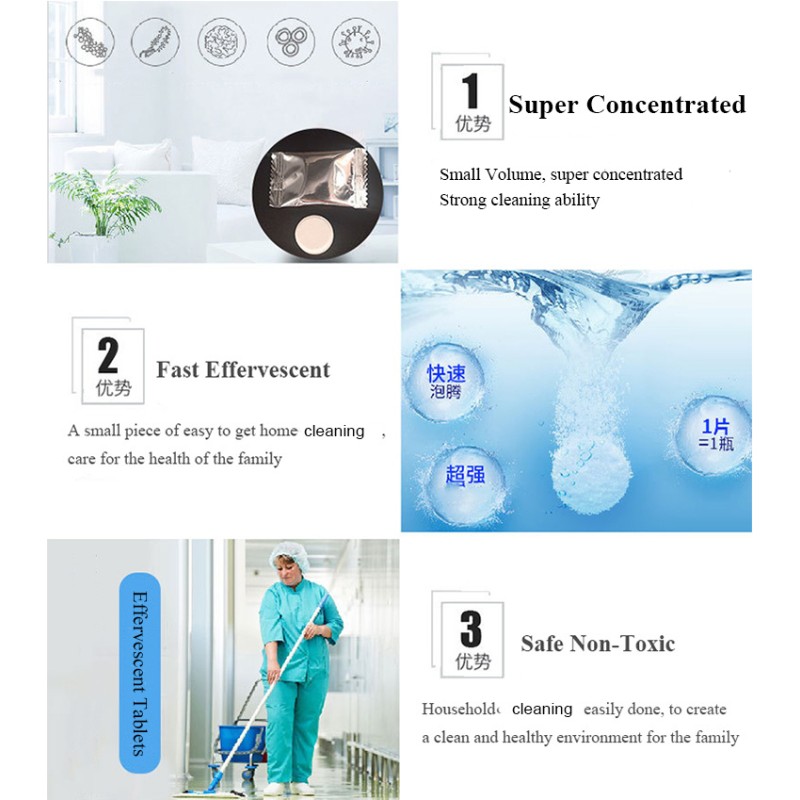 1
优势
Super Concentrated

Small Volume, super concentrated
Strong cleaning ability

2
优势
Fast Effervescent

A small piece of easy to get home cleaning ,
care for the health of the family

快速
泡腾

超强

1片
=1瓶

Effervescent Tablets

3
优势
Safe Non-Toxic

Household cleaning easily done, to create
a clean and healthy environment for the family