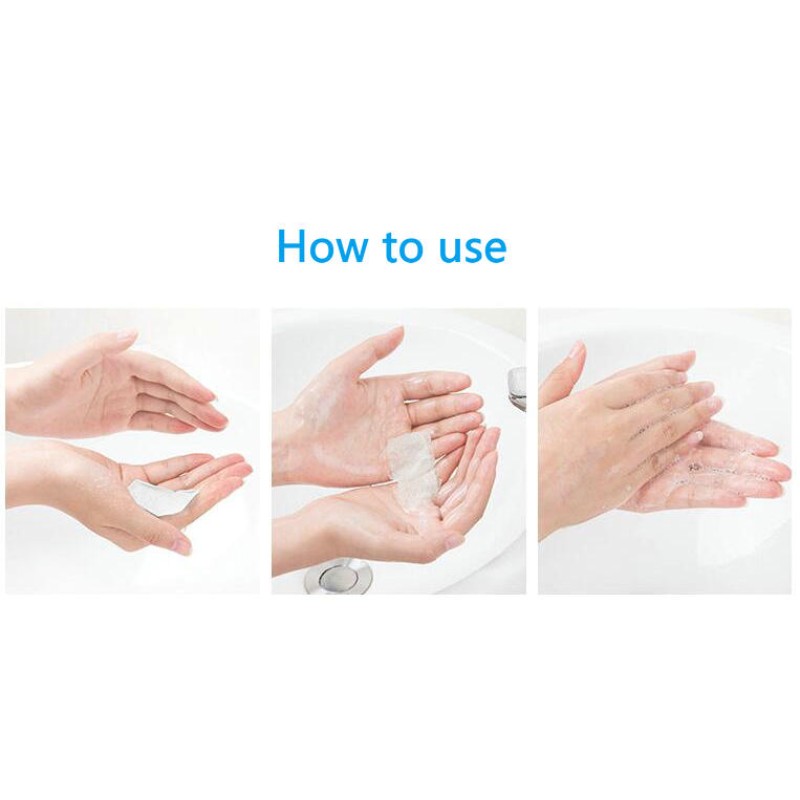 How to use