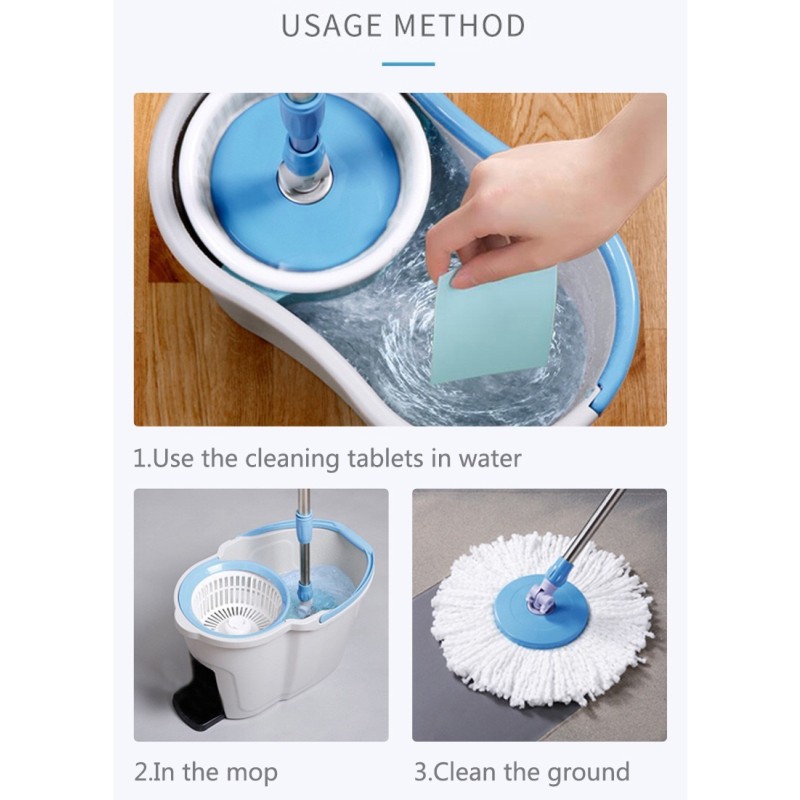 USAGE METHOD

1.Use the cleaning tablets in water

2.In the mop

3.Clean the ground