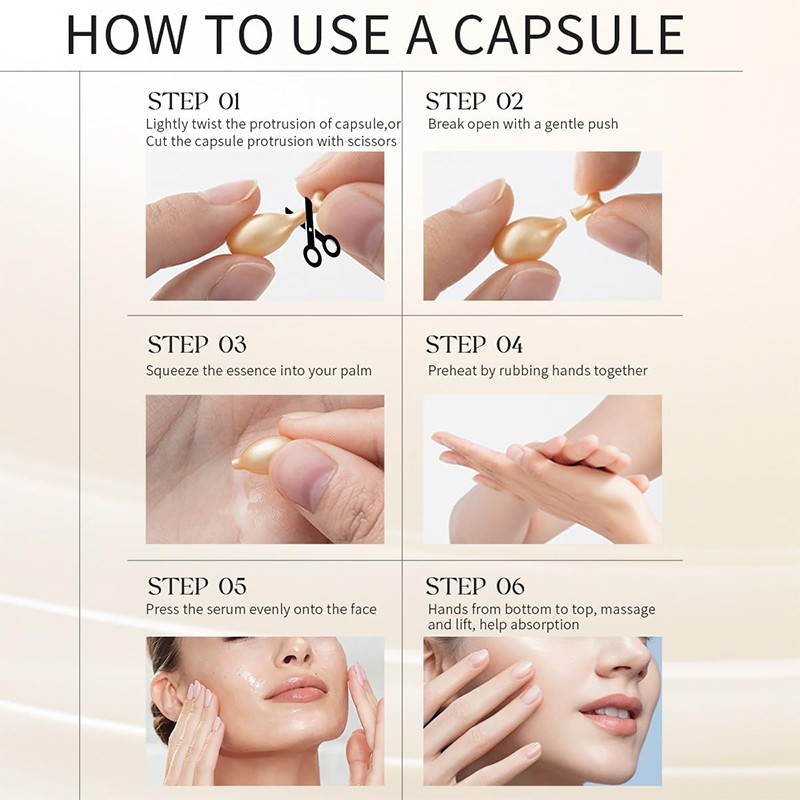 HOW TO USE A CAPSULE

STEP 01
Lightly twist the protrusion of capsule,or Cut the capsule protrusion with scissors

STEP 02
Break open with a gentle push

STEP 03
Squeeze the essence into your palm

STEP 04
Preheat by rubbing hands together

STEP 05
Press the serum evenly onto the face

STEP 06
Hands from bottom to top, massage and lift, help absorption