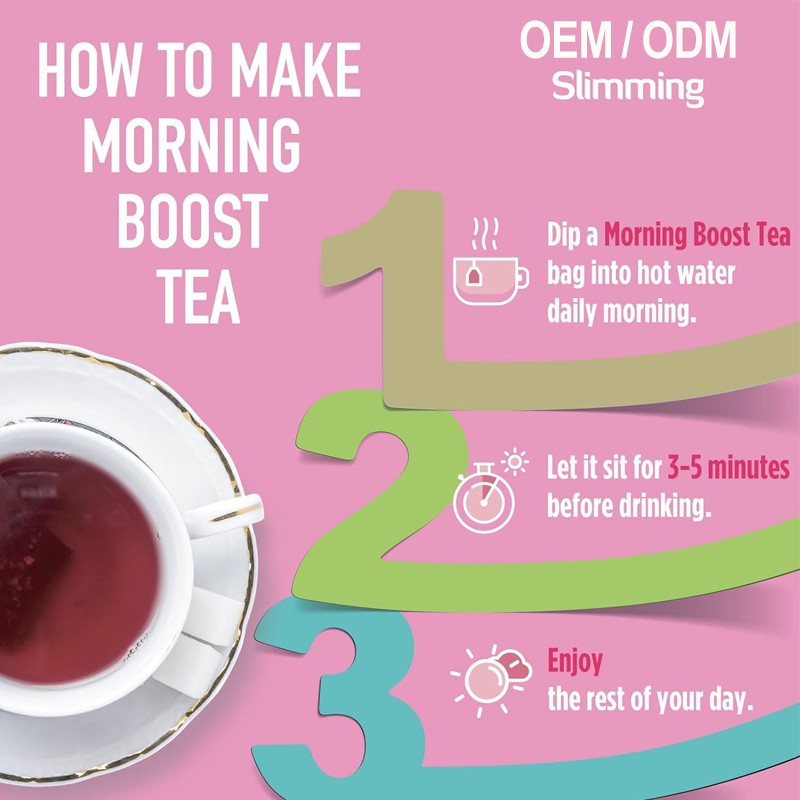 HOW TO MAKE MORNING BOOST TEA

OEM / ODM
Slimming

1

Dip a Morning Boost Tea bag into hot water daily morning.

2

Let it sit for 3-5 minutes before drinking.

3

Enjoy the rest of your day.