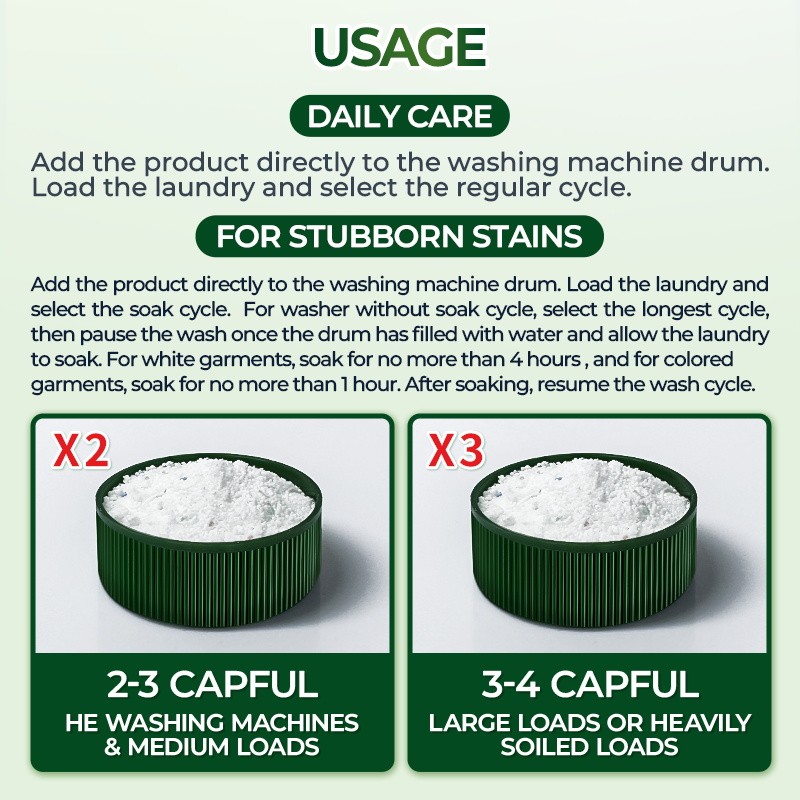 USAGE

DAILY CARE

Add the product directly to the washing machine drum. Load the laundry and select the regular cycle.

FOR STUBBORN STAINS

Add the product directly to the washing machine drum. Load the laundry and select the soak cycle. For washer without soak cycle, select the longest cycle, then pause the wash once the drum has filled with water and allow the laundry to soak. For white garments, soak for no more than 4 hours , and for colored garments, soak for no more than 1 hour. After soaking, resume the wash cycle.

X2

2-3 CAPFUL
HE WASHING MACHINES & MEDIUM LOADS

X3

3-4 CAPFUL
LARGE LOADS OR HEAVILY SOILED LOADS