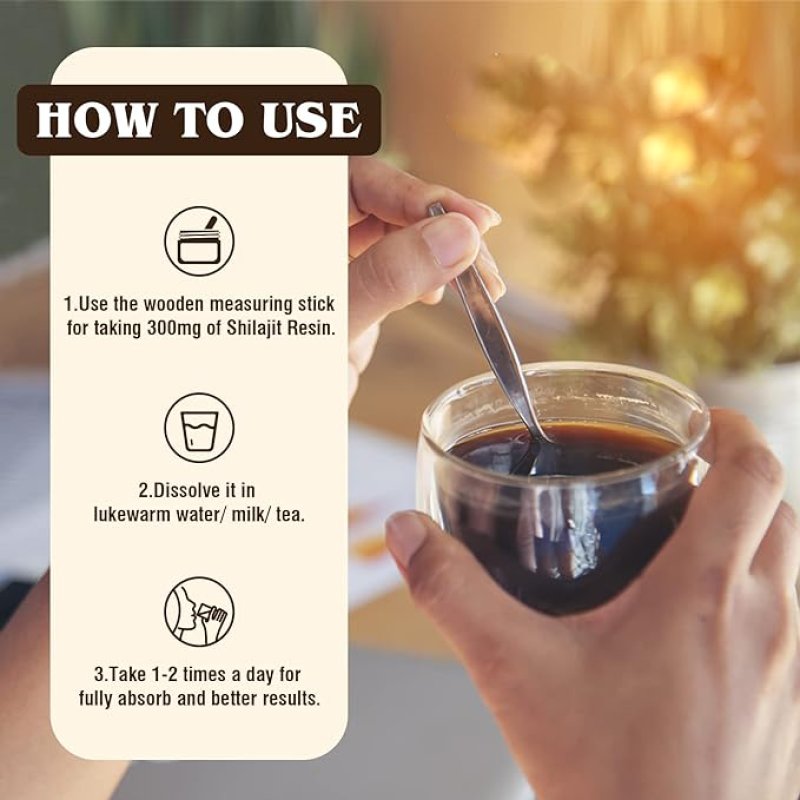 HOW TO USE

1.Use the wooden measuring stick for taking 300mg of Shilajit Resin.

2.Dissolve it in lukewarm water/ milk/ tea.

3.Take 1-2 times a day for fully absorb and better results.