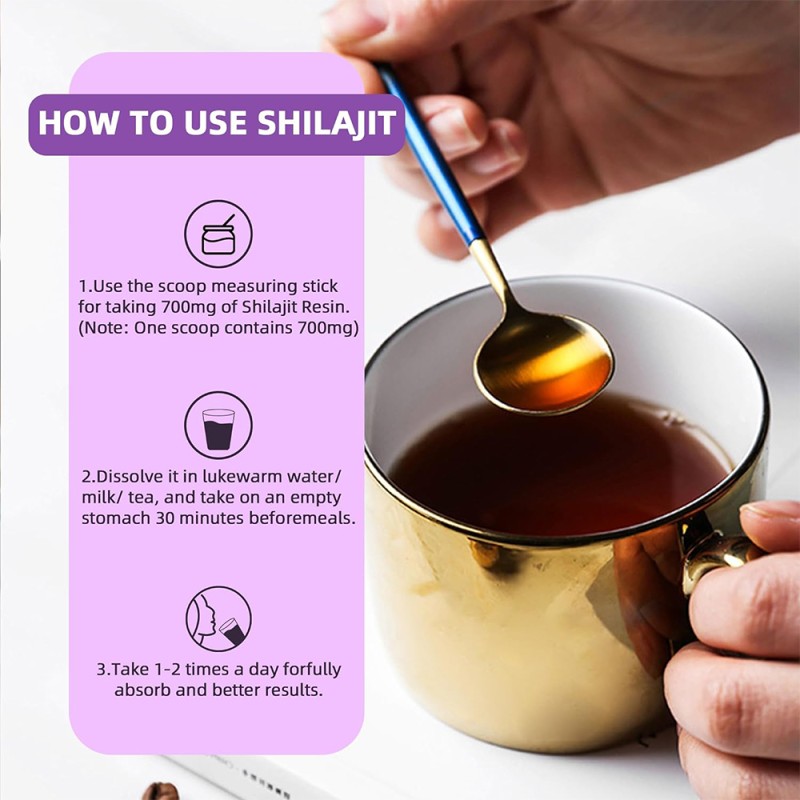 HOW TO USE SHILAJIT

1.Use the scoop measuring stick for taking 700mg of Shilajit Resin. (Note: One scoop contains 700mg)

2.Dissolve it in lukewarm water/ milk/ tea, and take on an empty stomach 30 minutes beforemeals.

3.Take 1-2 times a day forfully absorb and better results.