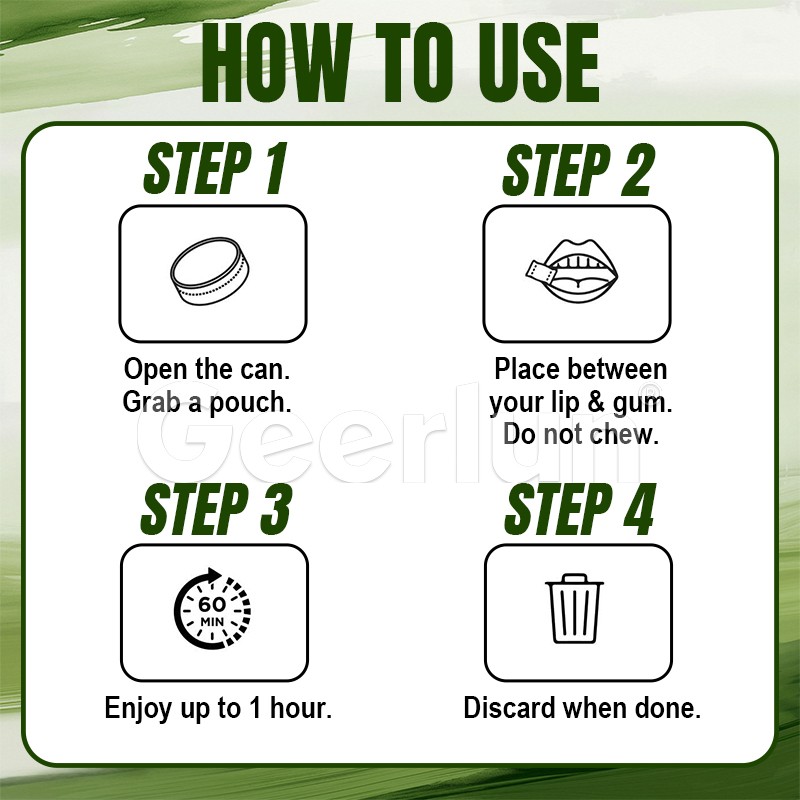 HOW TO USE

STEP 1

Open the can.
Grab a pouch.

STEP 2

Place between your lip & gum.
Do not chew.

Geerlum®

STEP 3

60 MIN

Enjoy up to 1 hour.

STEP 4

Discard when done.